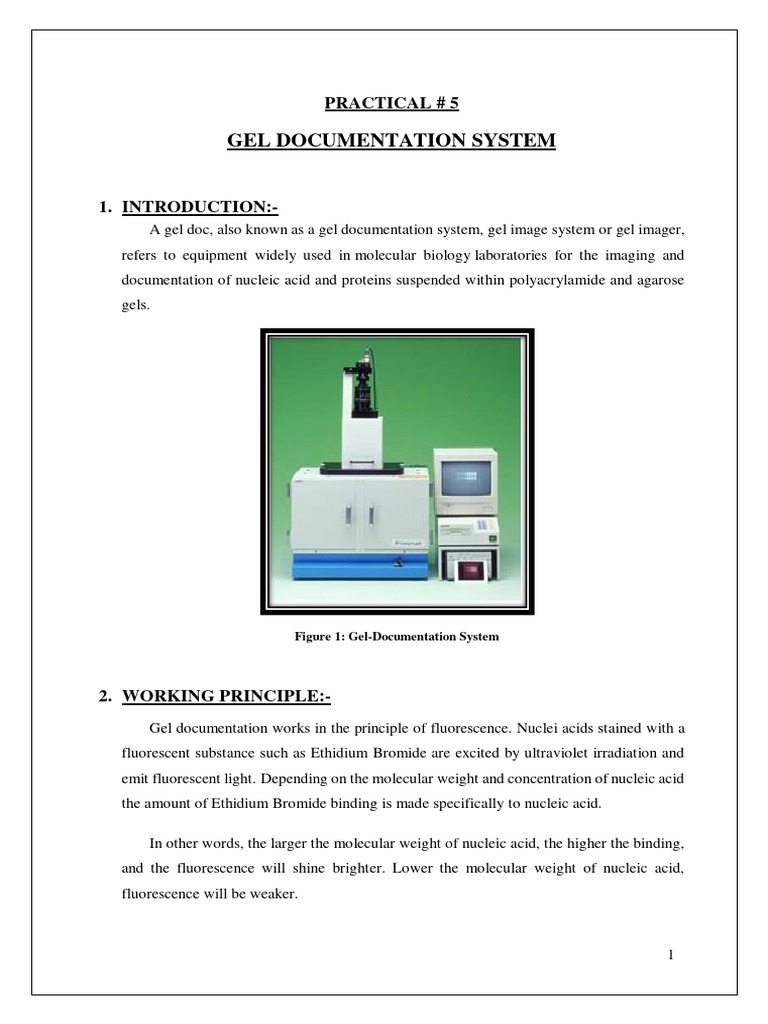 PRACTICAL # 5

GEL DOCUMENTATION SYSTEM

1. INTRODUCTION:-

A gel doc, also known as a gel documentation system, gel image system or gel imager, refers to equipment widely used in molecular biology laboratories for the imaging and documentation of nucleic acid and proteins suspended within polyacrylamide and agarose gels.

Figure 1: Gel-Documentation System

2. WORKING PRINCIPLE:-

Gel documentation works in the principle of fluorescence. Nuclei acids stained with a fluorescent substance such as Ethidium Bromide are excited by ultraviolet irradiation and emit fluorescent light. Depending on the molecular weight and concentration of nucleic acid the amount of Ethidium Bromide binding is made specifically to nucleic acid.

In other words, the larger the molecular weight of nucleic acid, the higher the binding, and the fluorescence will shine brighter. Lower the molecular weight of nucleic acid, fluorescence will be weaker.

1