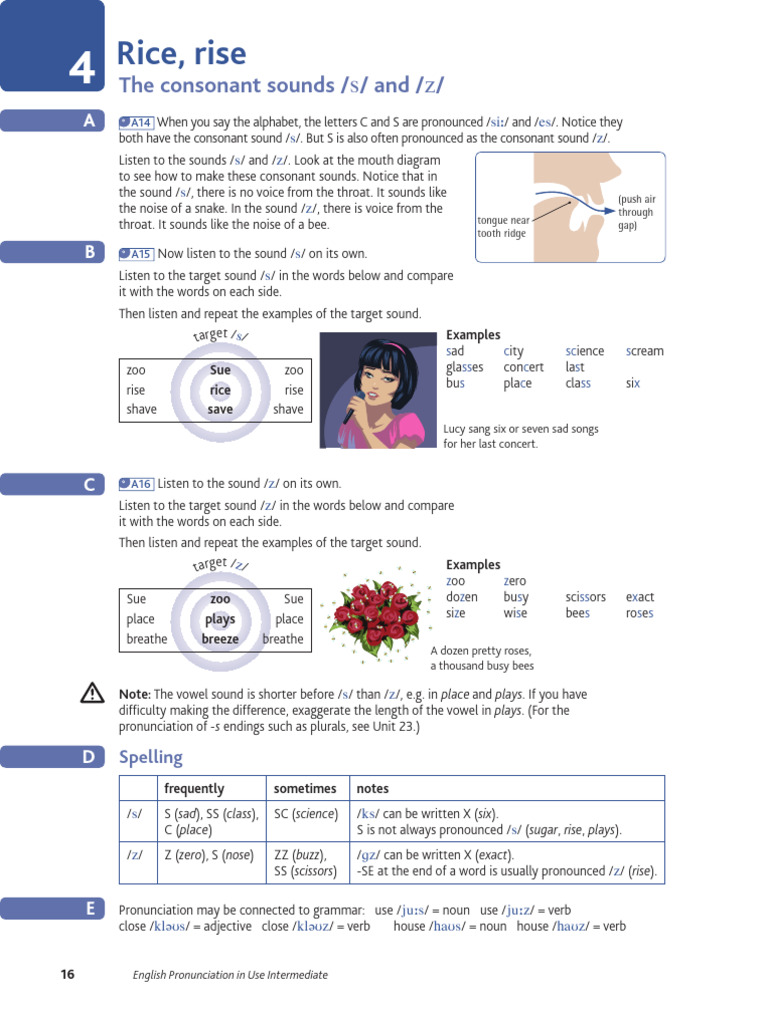 4

Rice, rise

The consonant sounds /s/ and /z/

A

A14 When you say the alphabet, the letters C and S are pronounced /siː/ and /es/. Notice they both have the consonant sound /s/. But S is also often pronounced as the consonant sound /z/.

Listen to the sounds /s/ and /z/. Look at the mouth diagram to see how to make these consonant sounds. Notice that in the sound /s/, there is no voice from the throat. It sounds like the noise of a snake. In the sound /z/, there is voice from the throat. It sounds like the noise of a bee.

tongue near tooth ridge

(push air through gap)

B

A15 Now listen to the sound /s/ on its own.

Listen to the target sound /s/ in the words below and compare it with the words on each side.

Then listen and repeat the examples of the target sound.

target /s/

| zoo | Sue | zoo |
|---|---|---|
| rise | rice | rise |
| shave | save | shave |

Examples

| sad | city | science | scream |
|---|---|---|---|
| glasses | concert | last | |
| bus | place | class | six |

Lucy sang six or seven sad songs for her last concert.

C

A16 Listen to the sound /z/ on its own.

Listen to the target sound /z/ in the words below and compare it with the words on each side.

Then listen and repeat the examples of the target sound.

target /z/

| Sue | zoo | Sue |
|---|---|---|
| place | plays | place |
| breathe | breeze | breathe |

Examples

| zoo | zero | | |
|---|---|---|---|
| dozen | busy | scissors | exact |
| size | wise | bees | roses |

A dozen pretty roses, a thousand busy bees

Note: The vowel sound is shorter before /s/ than /z/, e.g. in place and plays. If you have difficulty making the difference, exaggerate the length of the vowel in plays. (For the pronunciation of -s endings such as plurals, see Unit 23.)

D

Spelling

| | frequently | sometimes | notes |
|---|---|---|---|
| /s/ | S (sad), SS (class), C (place) | SC (science) | /ks/ can be written X (six). S is not always pronounced /s/ (sugar, rise, plays). |
| /z/ | Z (zero), S (nose) | ZZ (buzz), SS (scissors) | /gz/ can be written X (exact). -SE at the end of a word is usually pronounced /z/ (rise). |

E

Pronunciation may be connected to grammar: use /juːs/ = noun use /juːz/ = verb close /kləʊs/ = adjective close /kləʊz/ = verb house /haʊs/ = noun house /haʊz/ = verb

16 English Pronunciation in Use Intermediate