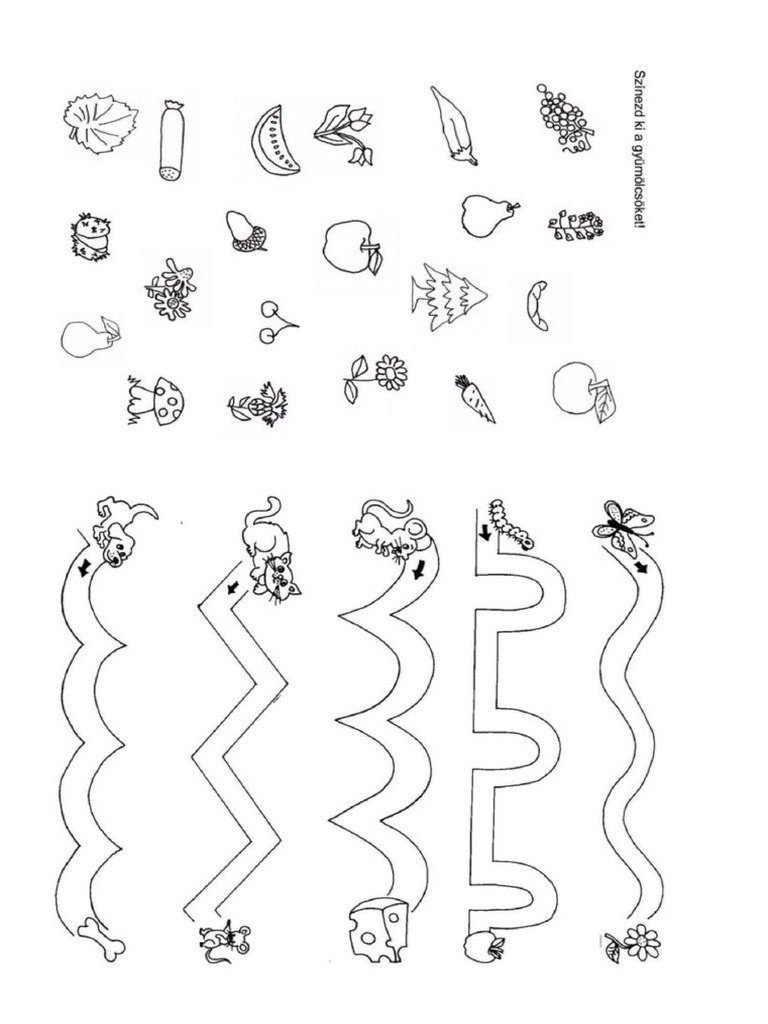 Színezd ki a gyümölcsöket!