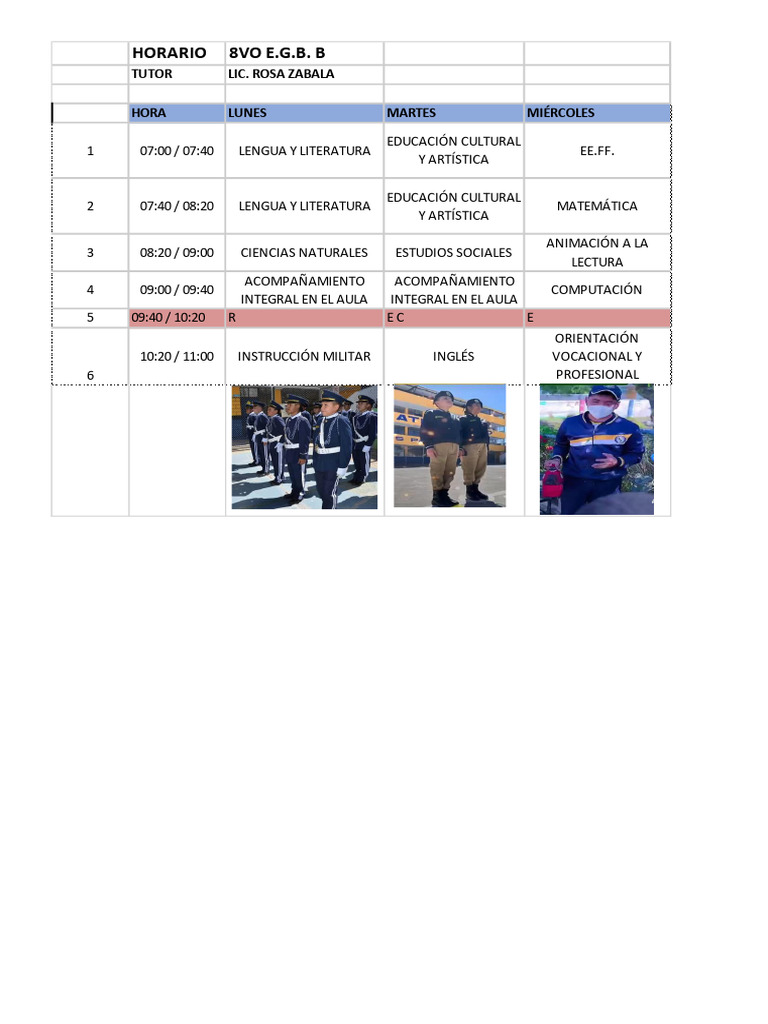 |  | HORARIO | 8VO E.G.B. B |  |  |
|---|---|---|---|---|
|  | TUTOR | LIC. ROSA ZABALA |  |  |
|  |  |  |  |  |
|  | HORA | LUNES | MARTES | MIÉRCOLES |
| 1 | 07:00 / 07:40 | LENGUA Y LITERATURA | EDUCACIÓN CULTURAL Y ARTÍSTICA | EE.FF. |
| 2 | 07:40 / 08:20 | LENGUA Y LITERATURA | EDUCACIÓN CULTURAL Y ARTÍSTICA | MATEMÁTICA |
| 3 | 08:20 / 09:00 | CIENCIAS NATURALES | ESTUDIOS SOCIALES | ANIMACIÓN A LA LECTURA |
| 4 | 09:00 / 09:40 | ACOMPAÑAMIENTO INTEGRAL EN EL AULA | ACOMPAÑAMIENTO INTEGRAL EN EL AULA | COMPUTACIÓN |
| 5 | 09:40 / 10:20 | R | E C | E |
| 6 | 10:20 / 11:00 | INSTRUCCIÓN MILITAR | INGLÉS | ORIENTACIÓN VOCACIONAL Y PROFESIONAL |