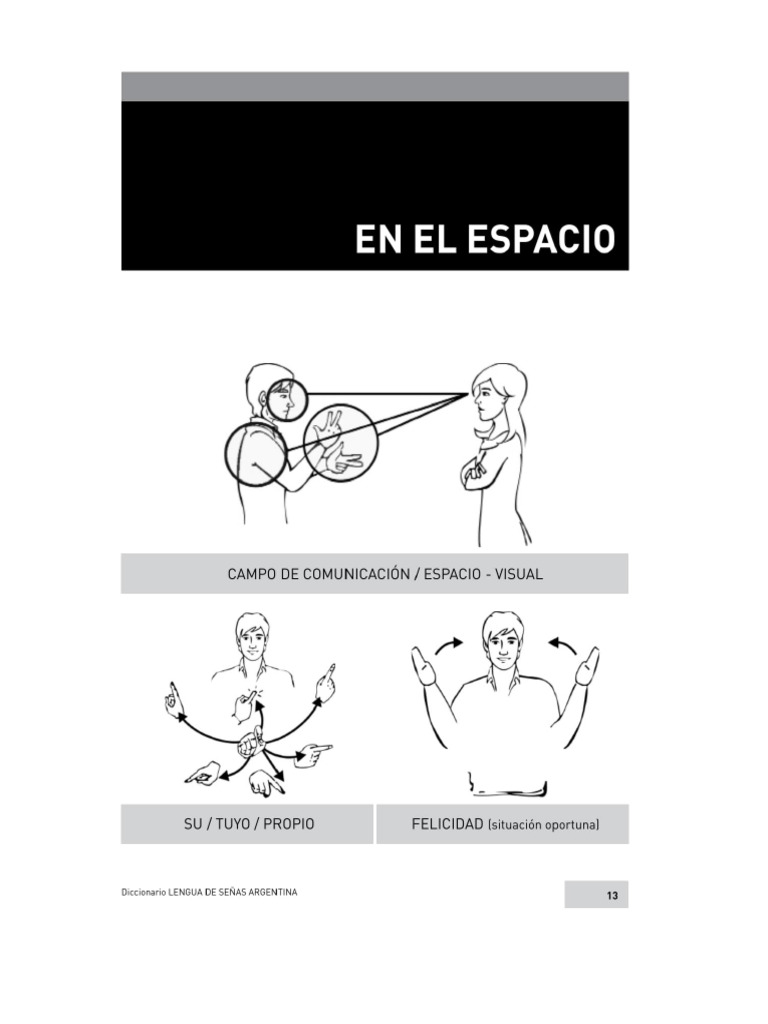 EN EL ESPACIO

CAMPO DE COMUNICACIÓN / ESPACIO - VISUAL

SU / TUYO / PROPIO

FELICIDAD (situación oportuna)

Diccionario LENGUA DE SEÑAS ARGENTINA

13