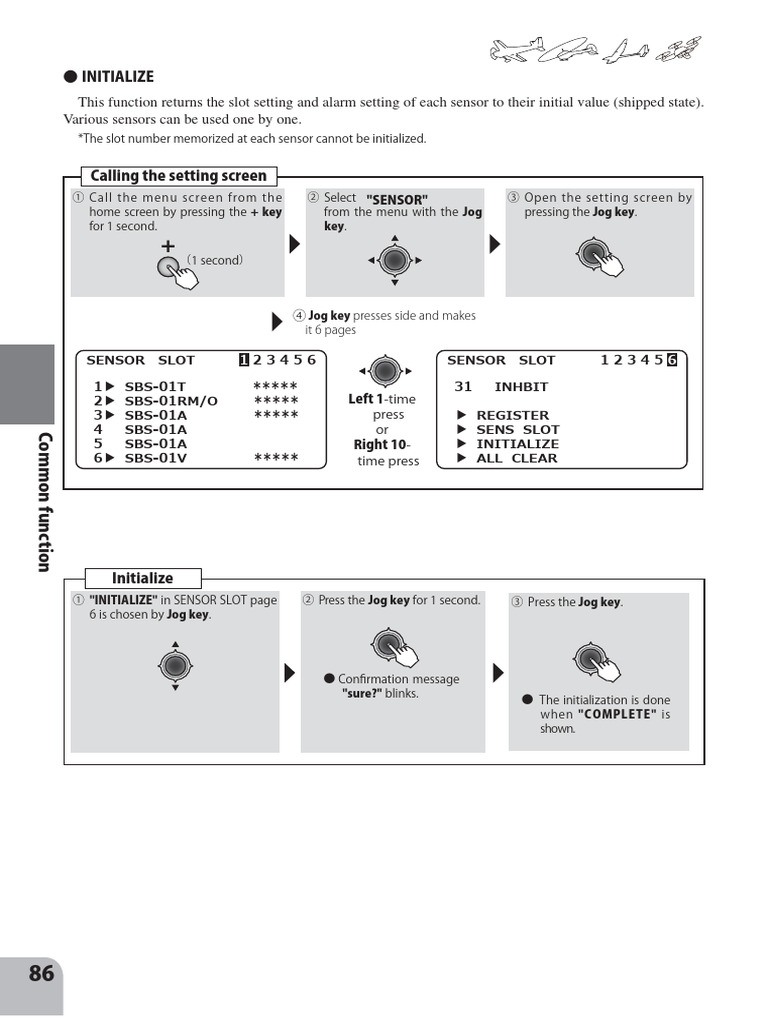 ● INITIALIZE

This function returns the slot setting and alarm setting of each sensor to their initial value (shipped state). Various sensors can be used one by one.

*The slot number memorized at each sensor cannot be initialized.

Calling the setting screen

① Call the menu screen from the home screen by pressing the + key for 1 second.

+

(1 second)

② Select "SENSOR" from the menu with the Jog key.

③ Open the setting screen by pressing the Jog key.

④ Jog key presses side and makes it 6 pages

SENSOR SLOT 1 2 3 4 5 6
1▶ SBS-01T *****
2▶ SBS-01RM/O *****
3▶ SBS-01A *****
4 SBS-01A
5 SBS-01A
6▶ SBS-01V *****

Left 1-time press or Right 10-time press

SENSOR SLOT 1 2 3 4 5 6
31 INHBIT
▶ REGISTER
▶ SENS SLOT
▶ INITIALIZE
▶ ALL CLEAR

Common function

Initialize

① "INITIALIZE" in SENSOR SLOT page 6 is chosen by Jog key.

② Press the Jog key for 1 second.

● Confirmation message "sure?" blinks.

③ Press the Jog key.

● The initialization is done when "COMPLETE" is shown.

86