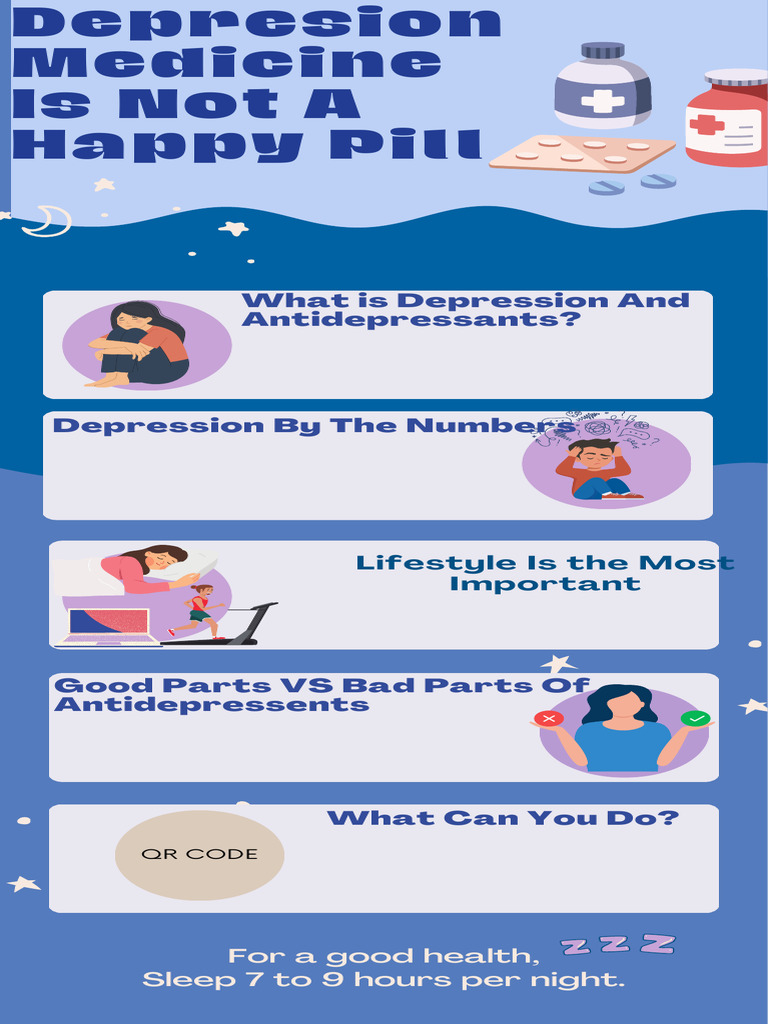 Depresion Medicine Is Not A Happy Pill

What is Depression And Antidepressants?

Depression By The Numbers

Lifestyle Is the Most Important

Good Parts VS Bad Parts Of Antidepressents

What Can You Do?

QR CODE

For a good health, Sleep 7 to 9 hours per night.

Z Z Z