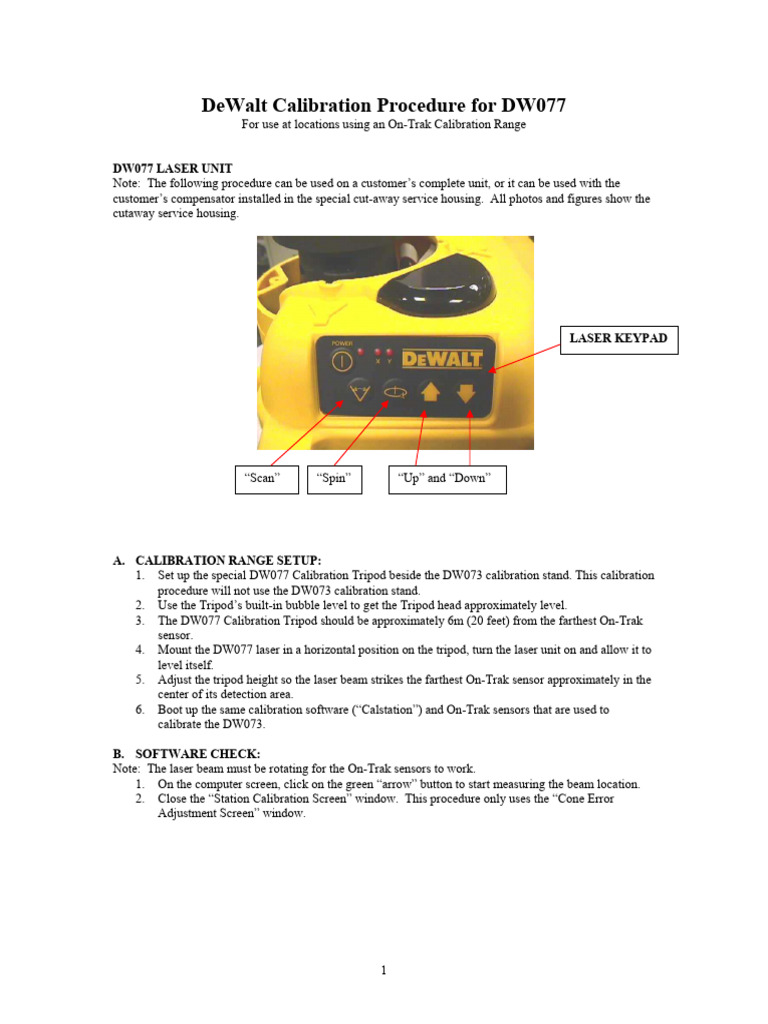 DeWalt Calibration Procedure for DW077
For use at locations using an On-Trak Calibration Range

DW077 LASER UNIT
Note: The following procedure can be used on a customer's complete unit, or it can be used with the customer's compensator installed in the special cut-away service housing. All photos and figures show the cutaway service housing.

POWER
X Y
DEWALT

LASER KEYPAD

"Scan"

"Spin"

"Up" and "Down"

A. CALIBRATION RANGE SETUP:
1. Set up the special DW077 Calibration Tripod beside the DW073 calibration stand. This calibration procedure will not use the DW073 calibration stand.
2. Use the Tripod's built-in bubble level to get the Tripod head approximately level.
3. The DW077 Calibration Tripod should be approximately 6m (20 feet) from the farthest On-Trak sensor.
4. Mount the DW077 laser in a horizontal position on the tripod, turn the laser unit on and allow it to level itself.
5. Adjust the tripod height so the laser beam strikes the farthest On-Trak sensor approximately in the center of its detection area.
6. Boot up the same calibration software ("Calstation") and On-Trak sensors that are used to calibrate the DW073.

B. SOFTWARE CHECK:
Note: The laser beam must be rotating for the On-Trak sensors to work.
1. On the computer screen, click on the green "arrow" button to start measuring the beam location.
2. Close the "Station Calibration Screen" window. This procedure only uses the "Cone Error Adjustment Screen" window.

1