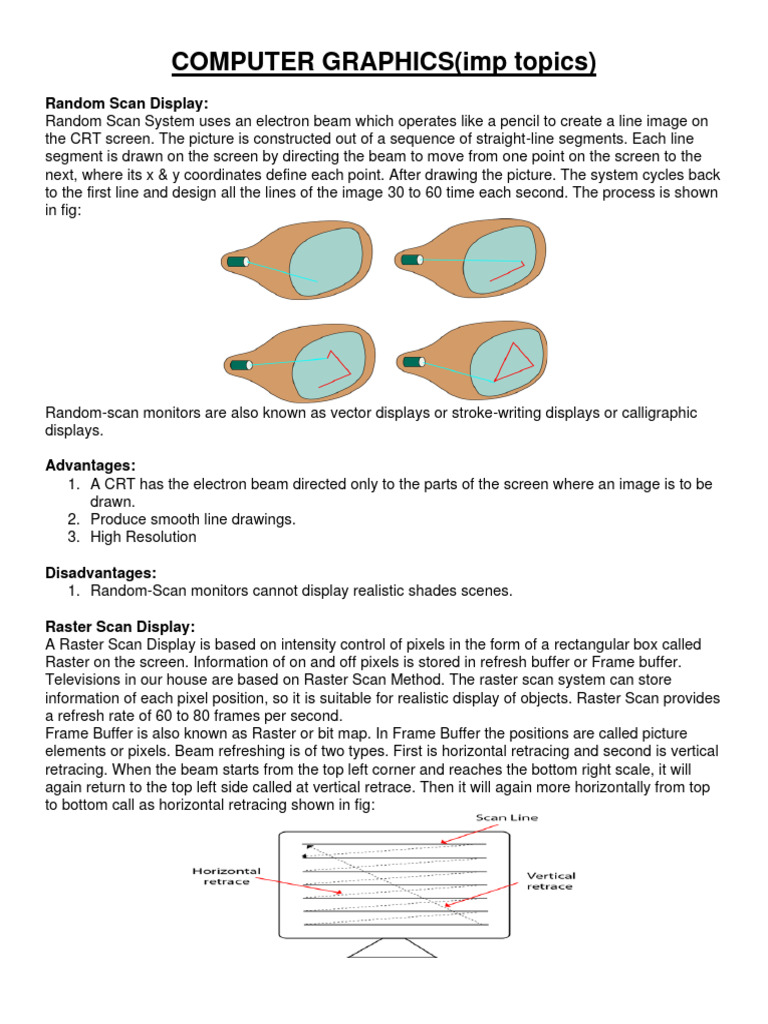 COMPUTER GRAPHICS(imp topics)

Random Scan Display:
Random Scan System uses an electron beam which operates like a pencil to create a line image on the CRT screen. The picture is constructed out of a sequence of straight-line segments. Each line segment is drawn on the screen by directing the beam to move from one point on the screen to the next, where its x & y coordinates define each point. After drawing the picture. The system cycles back to the first line and design all the lines of the image 30 to 60 time each second. The process is shown in fig:

Random-scan monitors are also known as vector displays or stroke-writing displays or calligraphic displays.

Advantages:
1. A CRT has the electron beam directed only to the parts of the screen where an image is to be drawn.
2. Produce smooth line drawings.
3. High Resolution

Disadvantages:
1. Random-Scan monitors cannot display realistic shades scenes.

Raster Scan Display:
A Raster Scan Display is based on intensity control of pixels in the form of a rectangular box called Raster on the screen. Information of on and off pixels is stored in refresh buffer or Frame buffer. Televisions in our house are based on Raster Scan Method. The raster scan system can store information of each pixel position, so it is suitable for realistic display of objects. Raster Scan provides a refresh rate of 60 to 80 frames per second.
Frame Buffer is also known as Raster or bit map. In Frame Buffer the positions are called picture elements or pixels. Beam refreshing is of two types. First is horizontal retracing and second is vertical retracing. When the beam starts from the top left corner and reaches the bottom right scale, it will again return to the top left side called at vertical retrace. Then it will again more horizontally from top to bottom call as horizontal retracing shown in fig:

Scan Line
Horizontal retrace
Vertical retrace