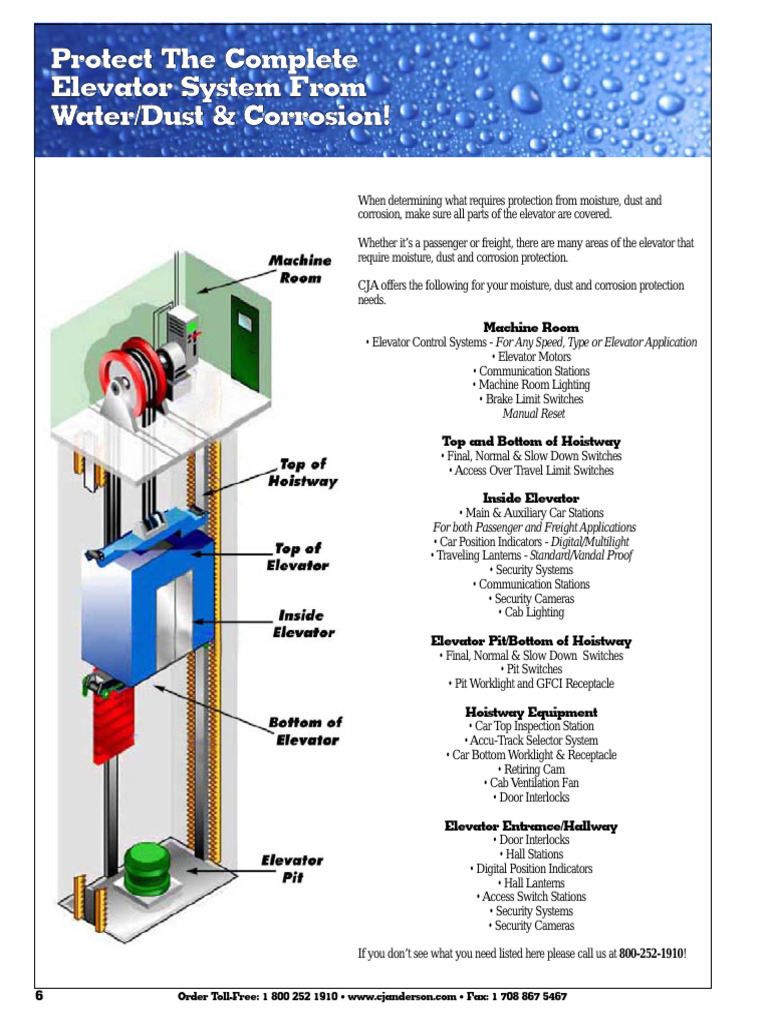 Protect The Complete Elevator System From Water/Dust & Corrosion!

Machine Room

Top of Hoistway

Top of Elevator

Inside Elevator

Bottom of Elevator

Elevator Pit

When determining what requires protection from moisture, dust and corrosion, make sure all parts of the elevator are covered.

Whether it's a passenger or freight, there are many areas of the elevator that require moisture, dust and corrosion protection.

CJA offers the following for your moisture, dust and corrosion protection needs.

Machine Room
• Elevator Control Systems - For Any Speed, Type or Elevator Application
• Elevator Motors
• Communication Stations
• Machine Room Lighting
• Brake Limit Switches
Manual Reset

Top and Bottom of Hoistway
• Final, Normal & Slow Down Switches
• Access Over Travel Limit Switches

Inside Elevator
• Main & Auxiliary Car Stations
For both Passenger and Freight Applications
• Car Position Indicators - Digital/Multilight
• Traveling Lanterns - Standard/Vandal Proof
• Security Systems
• Communication Stations
• Security Cameras
• Cab Lighting

Elevator Pit/Bottom of Hoistway
• Final, Normal & Slow Down Switches
• Pit Switches
• Pit Worklight and GFCI Receptacle

Hoistway Equipment
• Car Top Inspection Station
• Accu-Track Selector System
• Car Bottom Worklight & Receptacle
• Retiring Cam
• Cab Ventilation Fan
• Door Interlocks

Elevator Entrance/Hallway
• Door Interlocks
• Hall Stations
• Digital Position Indicators
• Hall Lanterns
• Access Switch Stations
• Security Systems
• Security Cameras

If you don't see what you need listed here please call us at 800-252-1910!

6 Order Toll-Free: 1 800 252 1910 • www.cjanderson.com • Fax: 1 708 867 5467