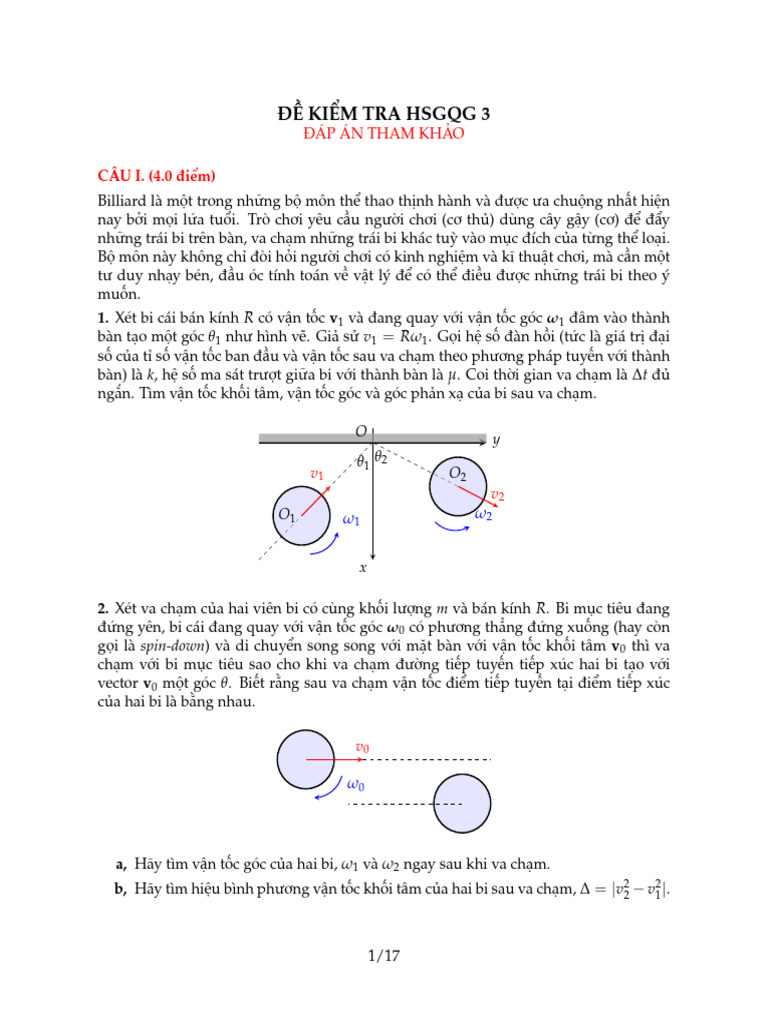 ĐỀ KIỂM TRA HSGQG 3
ĐÁP ÁN THAM KHẢO

CÂU I. (4.0 điểm)

Billiard là một trong những bộ môn thể thao thịnh hành và được ưa chuộng nhất hiện nay bởi mọi lứa tuổi. Trò chơi yêu cầu người chơi (cơ thủ) dùng cây gậy (cơ) để đẩy những trái bi trên bàn, va chạm những trái bi khác tuỳ vào mục đích của từng thể loại. Bộ môn này không chỉ đòi hỏi người chơi có kinh nghiệm và kĩ thuật chơi, mà cần một tư duy nhạy bén, đầu óc tính toán về vật lý để có thể điều được những trái bi theo ý muốn.

1. Xét bi cái bán kính $R$ có vận tốc $\mathbf{v}_1$ và đang quay với vận tốc góc $\boldsymbol{\omega}_1$ đâm vào thành bàn tạo một góc $\theta_1$ như hình vẽ. Giả sử $v_1 = R\omega_1$. Gọi hệ số đàn hồi (tức là giá trị đại số của tỉ số vận tốc ban đầu và vận tốc sau va chạm theo phương pháp tuyến với thành bàn) là $k$, hệ số ma sát trượt giữa bi với thành bàn là $\mu$. Coi thời gian va chạm là $\Delta t$ đủ ngắn. Tìm vận tốc khối tâm, vận tốc góc và góc phản xạ của bi sau va chạm.

$O$ $y$ $\theta_1$ $\theta_2$ $v_1$ $O_2$ $v_2$ $O_1$ $\omega_1$ $\omega_2$ $x$

2. Xét va chạm của hai viên bi có cùng khối lượng $m$ và bán kính $R$. Bi mục tiêu đang đứng yên, bi cái đang quay với vận tốc góc $\boldsymbol{\omega}_0$ có phương thẳng đứng xuống (hay còn gọi là spin-down) và di chuyển song song với mặt bàn với vận tốc khối tâm $\mathbf{v}_0$ thì va chạm với bi mục tiêu sao cho khi va chạm đường tiếp tuyến tiếp xúc hai bi tạo với vector $\mathbf{v}_0$ một góc $\theta$. Biết rằng sau va chạm vận tốc điểm tiếp tuyến tại điểm tiếp xúc của hai bi là bằng nhau.

$v_0$ $\omega_0$

a, Hãy tìm vận tốc góc của hai bi, $\omega_1$ và $\omega_2$ ngay sau khi va chạm.
b, Hãy tìm hiệu bình phương vận tốc khối tâm của hai bi sau va chạm, $\Delta = |v_2^2 - v_1^2|$.

1/17