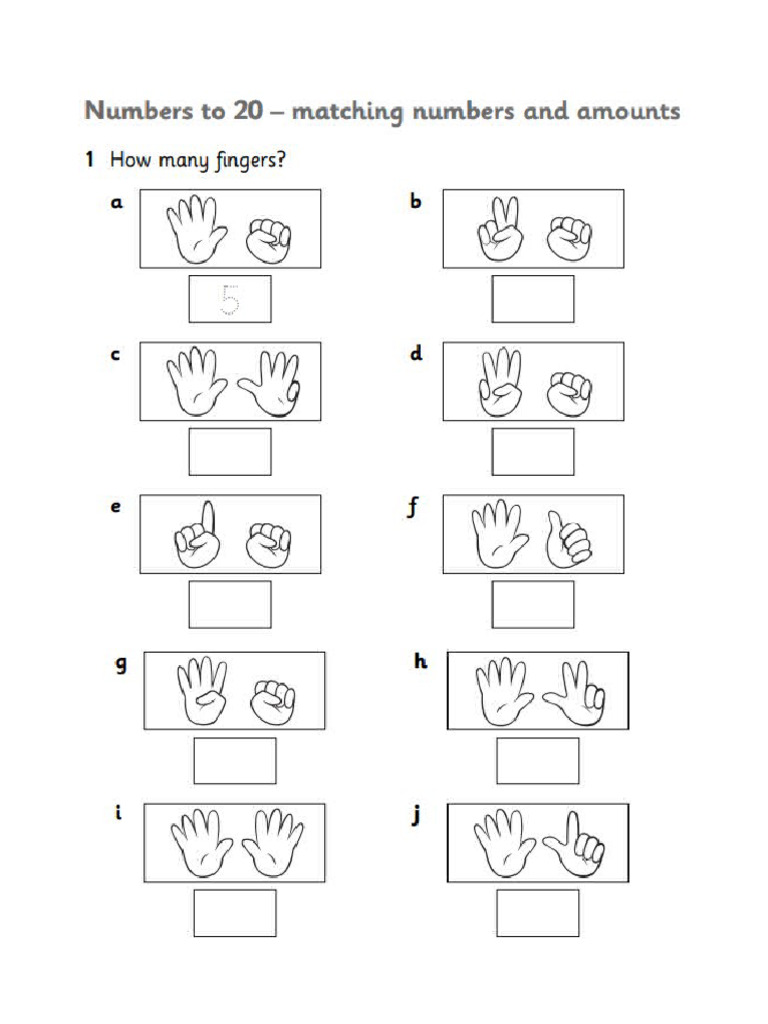 Numbers to 20 – matching numbers and amounts

1 How many fingers?

a

5

b

c

d

e

f

g

h

i

j