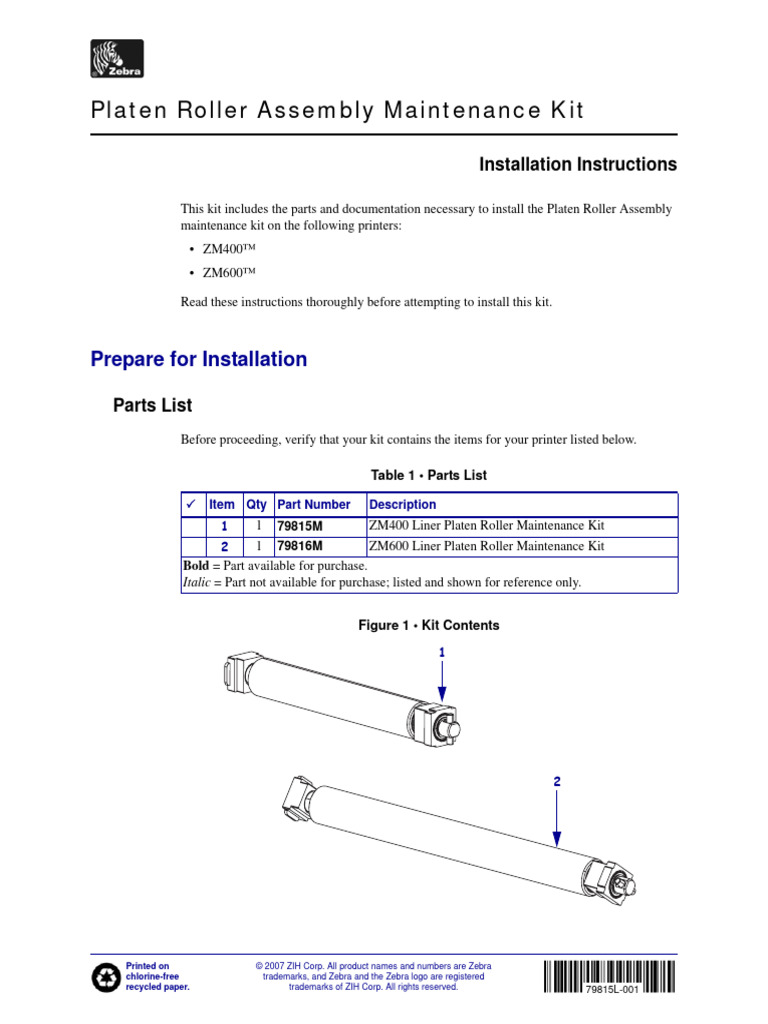 Zebra

Platen Roller Assembly Maintenance Kit

Installation Instructions

This kit includes the parts and documentation necessary to install the Platen Roller Assembly maintenance kit on the following printers:

• ZM400™
• ZM600™

Read these instructions thoroughly before attempting to install this kit.

Prepare for Installation

Parts List

Before proceeding, verify that your kit contains the items for your printer listed below.

Table 1 • Parts List

| ✓ | Item | Qty | Part Number | Description |
|---|---|---|---|---|
| | 1 | 1 | 79815M | ZM400 Liner Platen Roller Maintenance Kit |
| | 2 | 1 | 79816M | ZM600 Liner Platen Roller Maintenance Kit |

Bold = Part available for purchase.
Italic = Part not available for purchase; listed and shown for reference only.

Figure 1 • Kit Contents

1

2

Printed on chlorine-free recycled paper.

© 2007 ZIH Corp. All product names and numbers are Zebra trademarks, and Zebra and the Zebra logo are registered trademarks of ZIH Corp. All rights reserved.

79815L-001