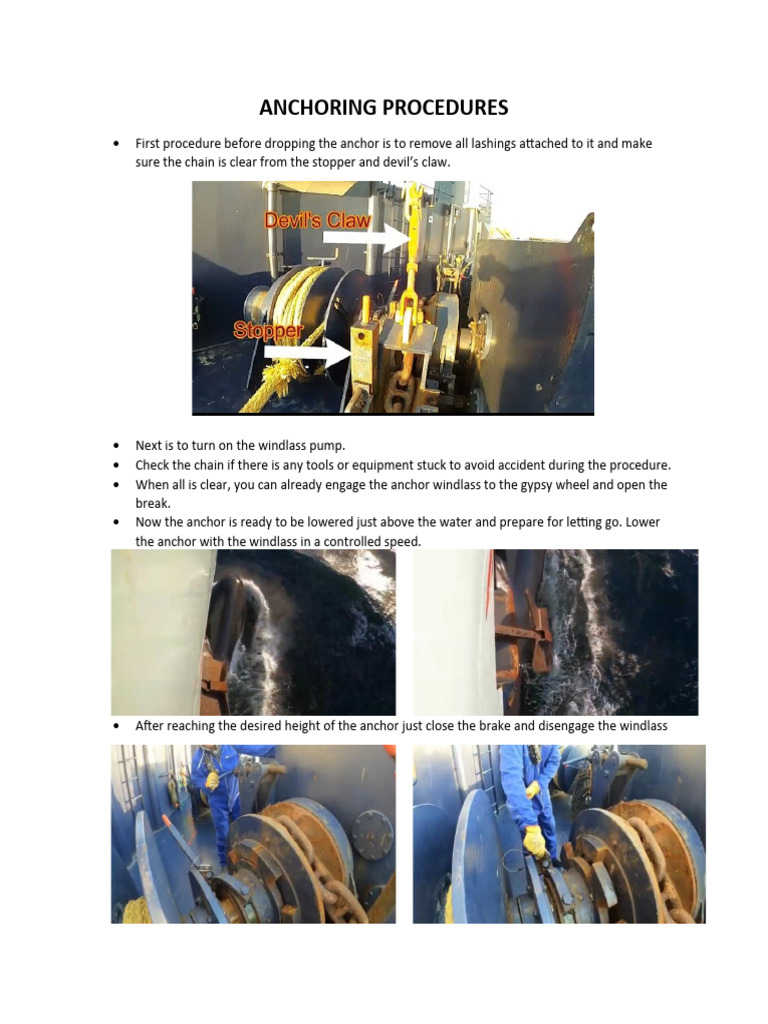 ANCHORING PROCEDURES

• First procedure before dropping the anchor is to remove all lashings attached to it and make sure the chain is clear from the stopper and devil's claw.

Devil's Claw

Stopper

• Next is to turn on the windlass pump.
• Check the chain if there is any tools or equipment stuck to avoid accident during the procedure.
• When all is clear, you can already engage the anchor windlass to the gypsy wheel and open the break.
• Now the anchor is ready to be lowered just above the water and prepare for letting go. Lower the anchor with the windlass in a controlled speed.

• After reaching the desired height of the anchor just close the brake and disengage the windlass