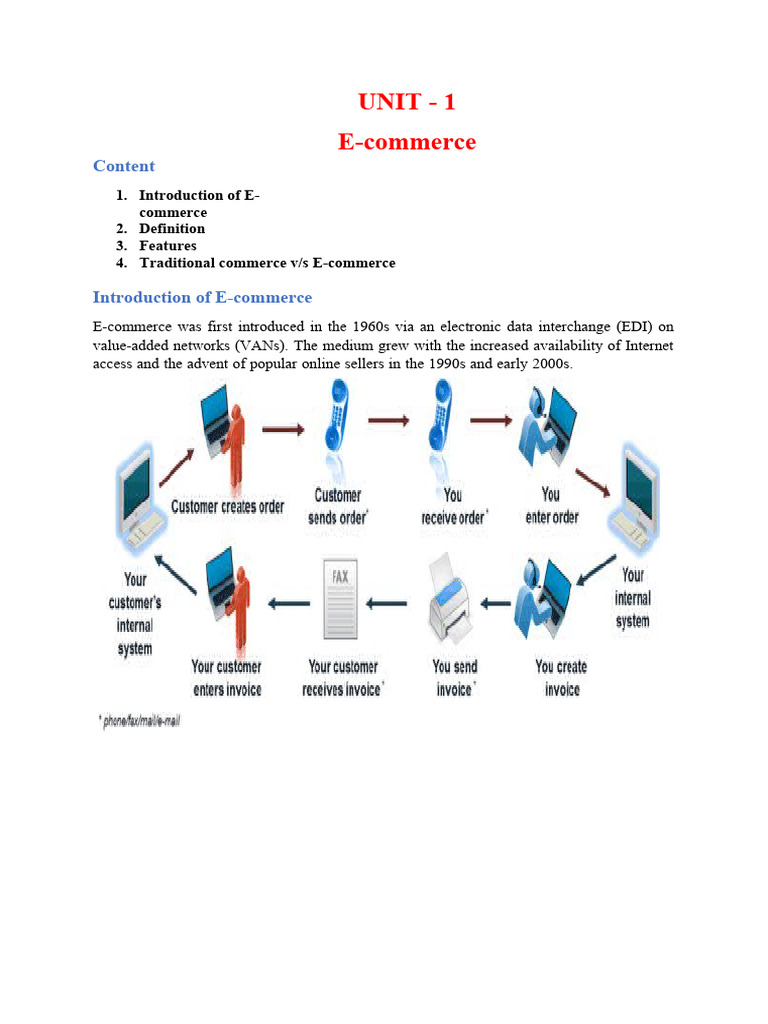 UNIT - 1

E-commerce

Content

1. Introduction of E-commerce
2. Definition
3. Features
4. Traditional commerce v/s E-commerce

Introduction of E-commerce

E-commerce was first introduced in the 1960s via an electronic data interchange (EDI) on value-added networks (VANs). The medium grew with the increased availability of Internet access and the advent of popular online sellers in the 1990s and early 2000s.

Customer creates order

Customer sends order*

You receive order*

You enter order

Your internal system

You create invoice

You send invoice*

FAX

Your customer receives invoice*

Your customer enters invoice

Your customer's internal system

* phone/fax/mail/e-mail