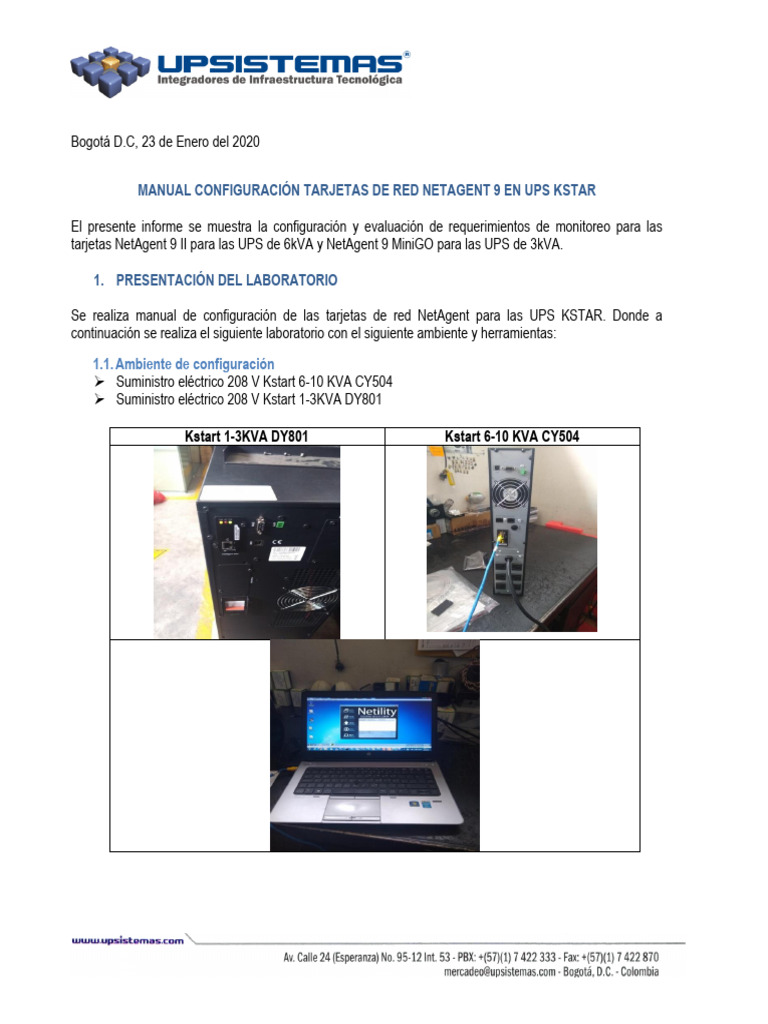 UPSISTEMAS®
Integradores de Infraestructura Tecnológica

Bogotá D.C, 23 de Enero del 2020

MANUAL CONFIGURACIÓN TARJETAS DE RED NETAGENT 9 EN UPS KSTAR

El presente informe se muestra la configuración y evaluación de requerimientos de monitoreo para las tarjetas NetAgent 9 II para las UPS de 6kVA y NetAgent 9 MiniGO para las UPS de 3kVA.

1. PRESENTACIÓN DEL LABORATORIO

Se realiza manual de configuración de las tarjetas de red NetAgent para las UPS KSTAR. Donde a continuación se realiza el siguiente laboratorio con el siguiente ambiente y herramientas:

1.1. Ambiente de configuración
➢ Suministro eléctrico 208 V Kstart 6-10 KVA CY504
➢ Suministro eléctrico 208 V Kstart 1-3KVA DY801

| Kstart 1-3KVA DY801 | Kstart 6-10 KVA CY504 |
|---|---|
| | |

Netility

www.upsistemas.com
Av. Calle 24 (Esperanza) No. 95-12 Int. 53 - PBX: +(57)(1) 7 422 333 - Fax: +(57)(1) 7 422 870
mercadeo@upsistemas.com - Bogotá, D.C. - Colombia