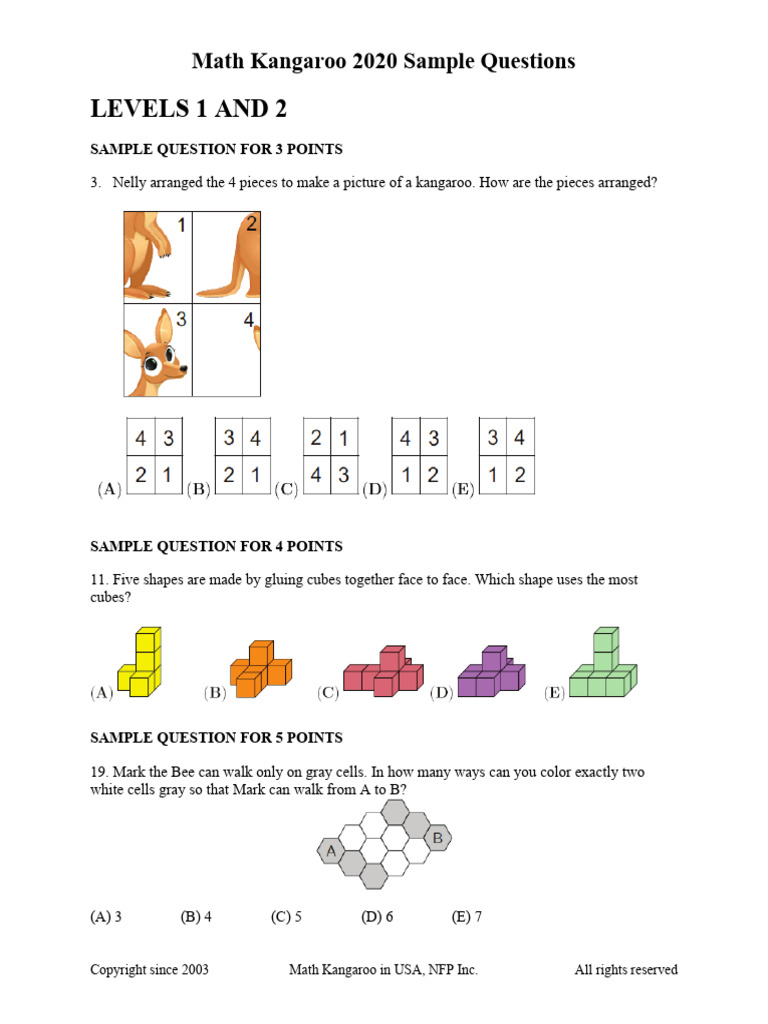 Math Kangaroo 2020 Sample Questions

LEVELS 1 AND 2

SAMPLE QUESTION FOR 3 POINTS

3. Nelly arranged the 4 pieces to make a picture of a kangaroo. How are the pieces arranged?

1 2
3 4

(A)
| 4 | 3 |
|---|---|
| 2 | 1 |

(B)
| 3 | 4 |
|---|---|
| 2 | 1 |

(C)
| 2 | 1 |
|---|---|
| 4 | 3 |

(D)
| 4 | 3 |
|---|---|
| 1 | 2 |

(E)
| 3 | 4 |
|---|---|
| 1 | 2 |

SAMPLE QUESTION FOR 4 POINTS

11. Five shapes are made by gluing cubes together face to face. Which shape uses the most cubes?

(A) (B) (C) (D) (E)

SAMPLE QUESTION FOR 5 POINTS

19. Mark the Bee can walk only on gray cells. In how many ways can you color exactly two white cells gray so that Mark can walk from A to B?

A B

(A) 3 (B) 4 (C) 5 (D) 6 (E) 7

Copyright since 2003 Math Kangaroo in USA, NFP Inc. All rights reserved