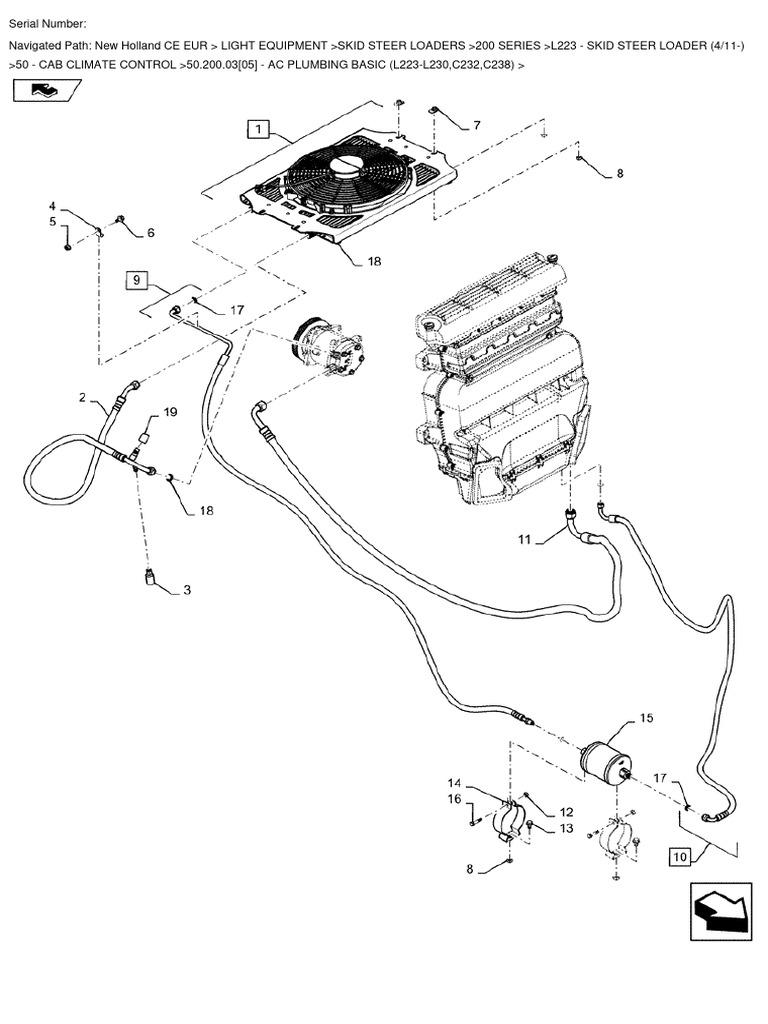 Serial Number:

Navigated Path: New Holland CE EUR > LIGHT EQUIPMENT >SKID STEER LOADERS >200 SERIES >L223 - SKID STEER LOADER (4/11-) >50 - CAB CLIMATE CONTROL >50.200.03[05] - AC PLUMBING BASIC (L223-L230,C232,C238) >

1
7
8
4
5
6
18
9
17
2
19
18
3
11
15
14
16
12
13
17
8
10