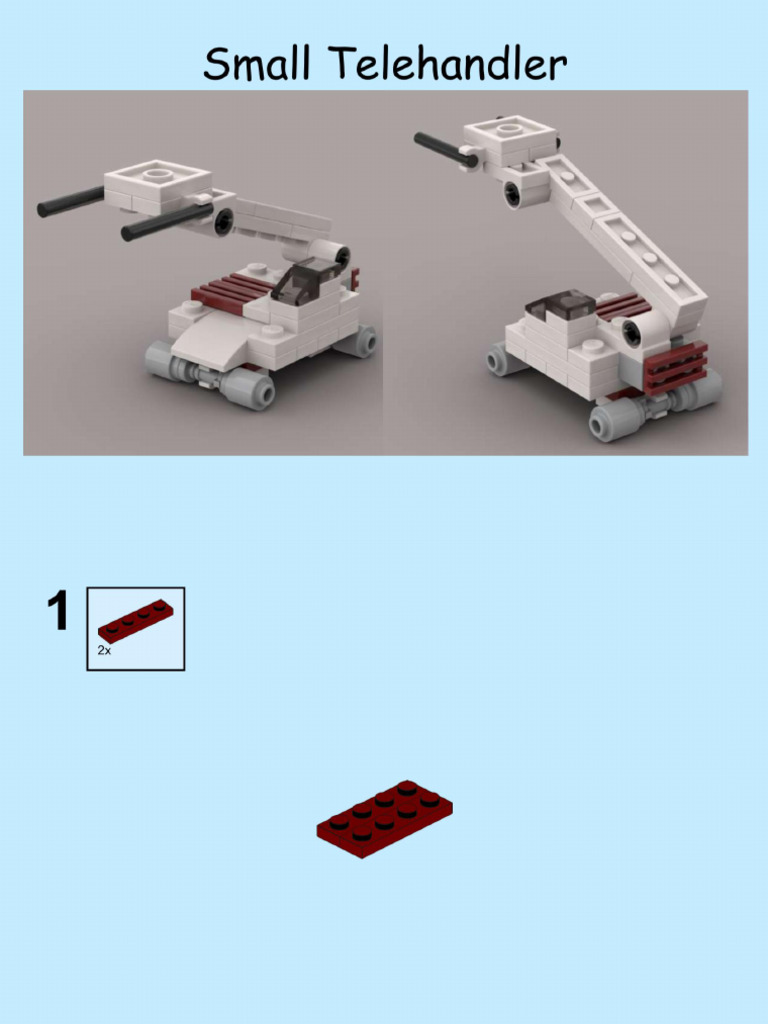 Small Telehandler

1

2x