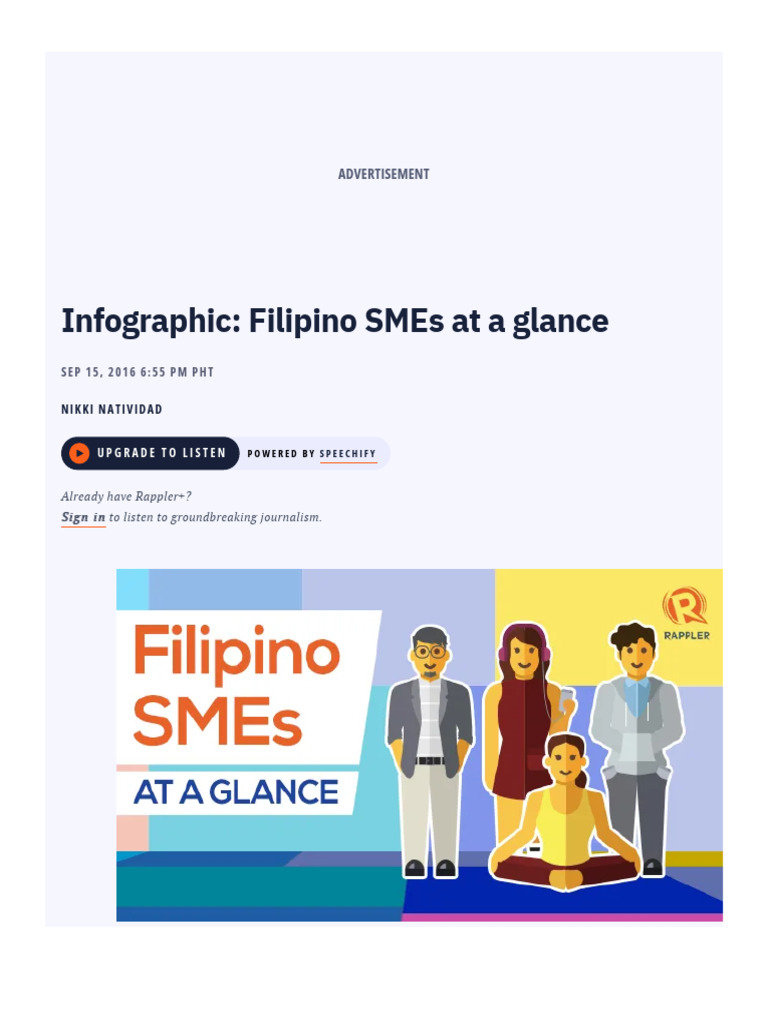 ADVERTISEMENT

Infographic: Filipino SMEs at a glance

SEP 15, 2016 6:55 PM PHT

NIKKI NATIVIDAD

UPGRADE TO LISTEN POWERED BY SPEECHIFY

Already have Rappler+?
Sign in to listen to groundbreaking journalism.

Filipino SMEs AT A GLANCE

RAPPLER