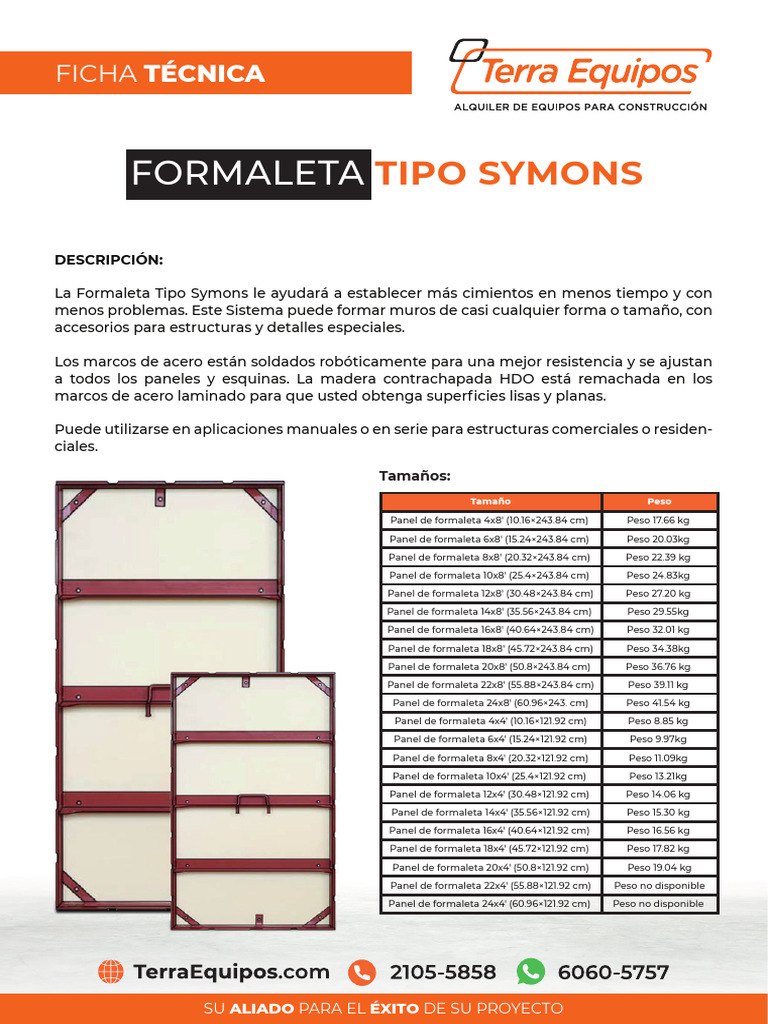 FICHA TÉCNICA

Terra Equipos
ALQUILER DE EQUIPOS PARA CONSTRUCCIÓN

FORMALETA TIPO SYMONS

DESCRIPCIÓN:

La Formaleta Tipo Symons le ayudará a establecer más cimientos en menos tiempo y con menos problemas. Este Sistema puede formar muros de casi cualquier forma o tamaño, con accesorios para estructuras y detalles especiales.

Los marcos de acero están soldados robóticamente para una mejor resistencia y se ajustan a todos los paneles y esquinas. La madera contrachapada HDO está remachada en los marcos de acero laminado para que usted obtenga superficies lisas y planas.

Puede utilizarse en aplicaciones manuales o en serie para estructuras comerciales o residenciales.

Tamaños:

| Tamaño | Peso |
|---|---|
| Panel de formaleta 4x8' (10.16×243.84 cm) | Peso 17.66 kg |
| Panel de formaleta 6x8' (15.24×243.84 cm) | Peso 20.03kg |
| Panel de formaleta 8x8' (20.32×243.84 cm) | Peso 22.39 kg |
| Panel de formaleta 10x8' (25.4×243.84 cm) | Peso 24.83kg |
| Panel de formaleta 12x8' (30.48×243.84 cm) | Peso 27.20 kg |
| Panel de formaleta 14x8' (35.56×243.84 cm) | Peso 29.55kg |
| Panel de formaleta 16x8' (40.64×243.84 cm) | Peso 32.01 kg |
| Panel de formaleta 18x8' (45.72×243.84 cm) | Peso 34.38kg |
| Panel de formaleta 20x8' (50.8×243.84 cm) | Peso 36.76 kg |
| Panel de formaleta 22x8' (55.88×243.84 cm) | Peso 39.11 kg |
| Panel de formaleta 24x8' (60.96×243. cm) | Peso 41.54 kg |
| Panel de formaleta 4x4' (10.16×121.92 cm) | Peso 8.85 kg |
| Panel de formaleta 6x4' (15.24×121.92 cm) | Peso 9.97kg |
| Panel de formaleta 8x4' (20.32×121.92 cm) | Peso 11.09kg |
| Panel de formaleta 10x4' (25.4×121.92 cm) | Peso 13.21kg |
| Panel de formaleta 12x4' (30.48×121.92 cm) | Peso 14.06 kg |
| Panel de formaleta 14x4' (35.56×121.92 cm) | Peso 15.30 kg |
| Panel de formaleta 16x4' (40.64×121.92 cm) | Peso 16.56 kg |
| Panel de formaleta 18x4' (45.72×121.92 cm) | Peso 17.82 kg |
| Panel de formaleta 20x4' (50.8×121.92 cm) | Peso 19.04 kg |
| Panel de formaleta 22x4' (55.88×121.92 cm) | Peso no disponible |
| Panel de formaleta 24x4' (60.96×121.92 cm) | Peso no disponible |

TerraEquipos.com 2105-5858 6060-5757

SU ALIADO PARA EL ÉXITO DE SU PROYECTO