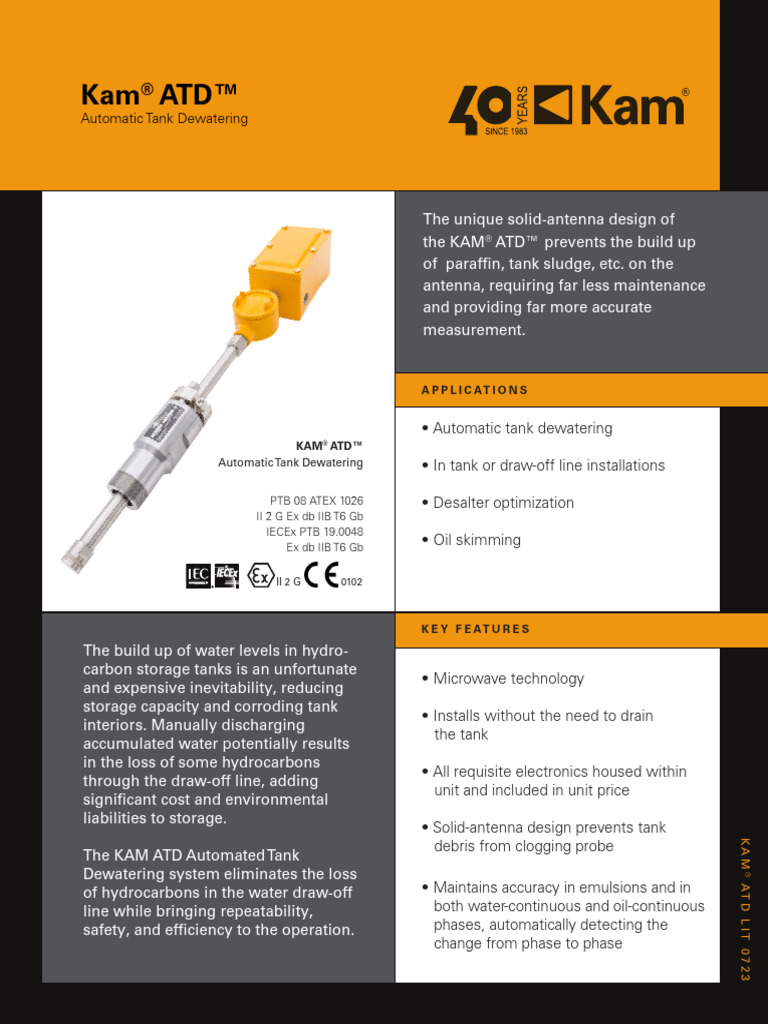 Kam® ATD™
Automatic Tank Dewatering

40 YEARS SINCE 1983 Kam®

KAM® ATD™
Automatic Tank Dewatering

PTB 08 ATEX 1026
II 2 G Ex db IIB T6 Gb
IECEx PTB 19.0048
Ex db IIB T6 Gb

IEC IECEx Ex II 2 G CE 0102

The unique solid-antenna design of the KAM® ATD™ prevents the build up of paraffin, tank sludge, etc. on the antenna, requiring far less maintenance and providing far more accurate measurement.

APPLICATIONS

• Automatic tank dewatering

• In tank or draw-off line installations

• Desalter optimization

• Oil skimming

The build up of water levels in hydrocarbon storage tanks is an unfortunate and expensive inevitability, reducing storage capacity and corroding tank interiors. Manually discharging accumulated water potentially results in the loss of some hydrocarbons through the draw-off line, adding significant cost and environmental liabilities to storage.

The KAM ATD Automated Tank Dewatering system eliminates the loss of hydrocarbons in the water draw-off line while bringing repeatability, safety, and efficiency to the operation.

KEY FEATURES

• Microwave technology

• Installs without the need to drain the tank

• All requisite electronics housed within unit and included in unit price

• Solid-antenna design prevents tank debris from clogging probe

• Maintains accuracy in emulsions and in both water-continuous and oil-continuous phases, automatically detecting the change from phase to phase

KAM® ATD LIT 0723