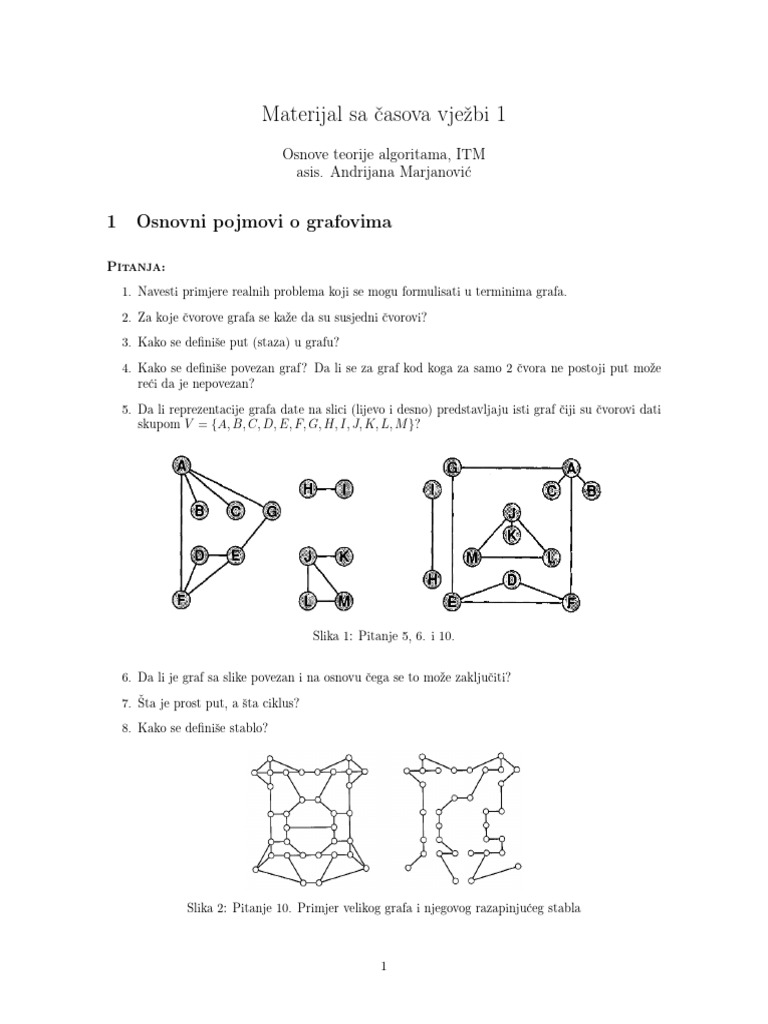 Materijal sa časova vježbi 1

Osnove teorije algoritama, ITM
asis. Andrijana Marjanović

1 Osnovni pojmovi o grafovima

Pitanja:

1. Navesti primjere realnih problema koji se mogu formulisati u terminima grafa.

2. Za koje čvorove grafa se kaže da su susjedni čvorovi?

3. Kako se definiše put (staza) u grafu?

4. Kako se definiše povezan graf? Da li se za graf kod koga za samo 2 čvora ne postoji put može reći da je nepovezan?

5. Da li reprezentacije grafa date na slici (lijevo i desno) predstavljaju isti graf čiji su čvorovi dati skupom $V = \{A, B, C, D, E, F, G, H, I, J, K, L, M\}$?

A B C G D E F H I J K L M

G A I C B J K M L H D E F

Slika 1: Pitanje 5, 6. i 10.

6. Da li je graf sa slike povezan i na osnovu čega se to može zaključiti?

7. Šta je prost put, a šta ciklus?

8. Kako se definiše stablo?

Slika 2: Pitanje 10. Primjer velikog grafa i njegovog razapinjućeg stabla

1