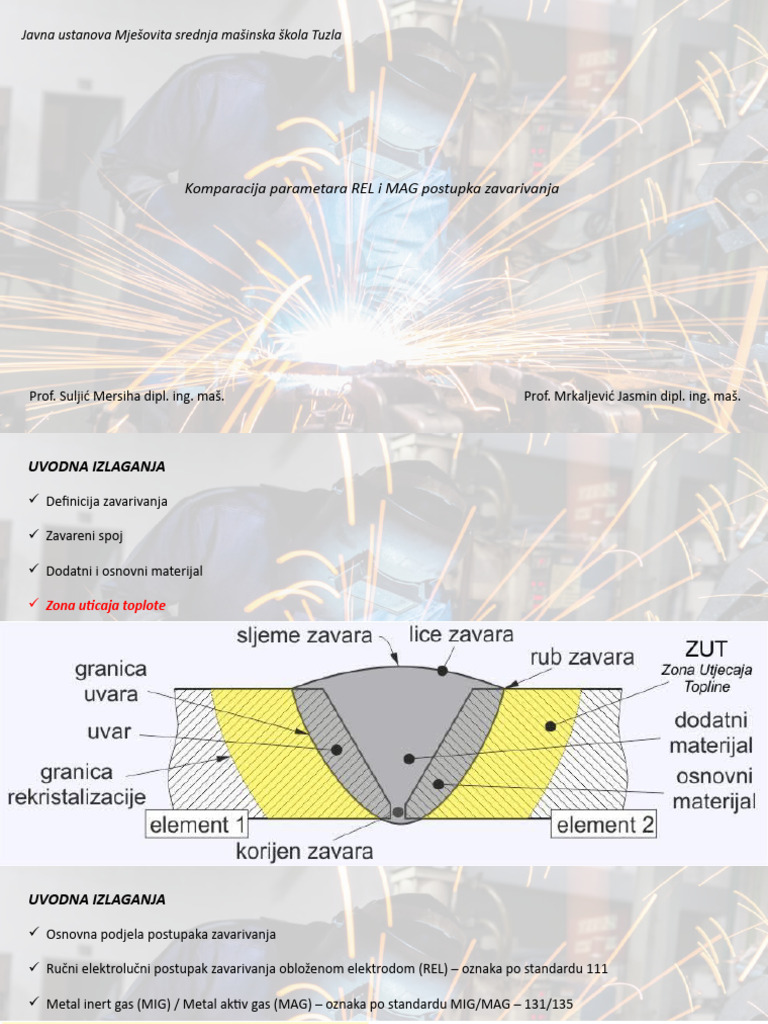 Javna ustanova Mješovita srednja mašinska škola Tuzla

Komparacija parametara REL i MAG postupka zavarivanja

Prof. Suljić Mersiha dipl. ing. maš.

Prof. Mrkaljević Jasmin dipl. ing. maš.

UVODNA IZLAGANJA

✓ Definicija zavarivanja

✓ Zavareni spoj

✓ Dodatni i osnovni materijal

✓ Zona uticaja toplote

sljeme zavara

lice zavara

rub zavara

ZUT
Zona Utjecaja Topline

granica uvara

uvar

granica rekristalizacije

dodatni materijal

osnovni materijal

element 1

element 2

korijen zavara

UVODNA IZLAGANJA

✓ Osnovna podjela postupaka zavarivanja

✓ Ručni elektrolučni postupak zavarivanja obloženom elektrodom (REL) – oznaka po standardu 111

✓ Metal inert gas (MIG) / Metal aktiv gas (MAG) – oznaka po standardu MIG/MAG – 131/135