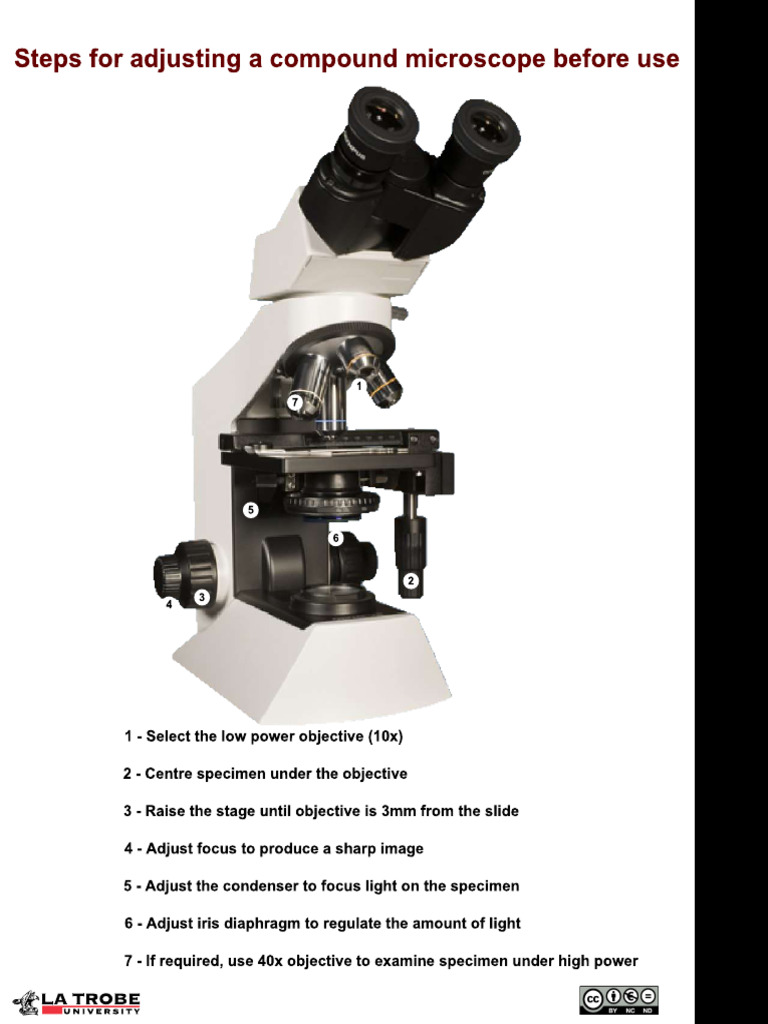 Steps for adjusting a compound microscope before use

1

7

5

6

2

4 3

1 - Select the low power objective (10x)

2 - Centre specimen under the objective

3 - Raise the stage until objective is 3mm from the slide

4 - Adjust focus to produce a sharp image

5 - Adjust the condenser to focus light on the specimen

6 - Adjust iris diaphragm to regulate the amount of light

7 - If required, use 40x objective to examine specimen under high power

LA TROBE UNIVERSITY

cc BY NC ND