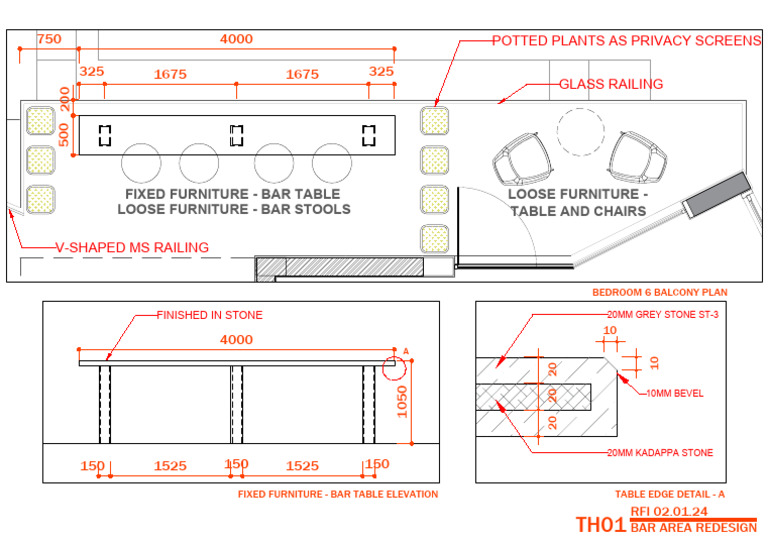 750
4000
POTTED PLANTS AS PRIVACY SCREENS
325
1675
1675
325
GLASS RAILING
200
500
FIXED FURNITURE - BAR TABLE
LOOSE FURNITURE - BAR STOOLS
LOOSE FURNITURE -
TABLE AND CHAIRS
V-SHAPED MS RAILING
BEDROOM 6 BALCONY PLAN

FINISHED IN STONE
4000
A
1050
150
1525
150
1525
150
FIXED FURNITURE - BAR TABLE ELEVATION

20MM GREY STONE ST-3
10
10
20
20
20
10MM BEVEL
20MM KADAPPA STONE
TABLE EDGE DETAIL - A

TH01
RFI 02.01.24
BAR AREA REDESIGN