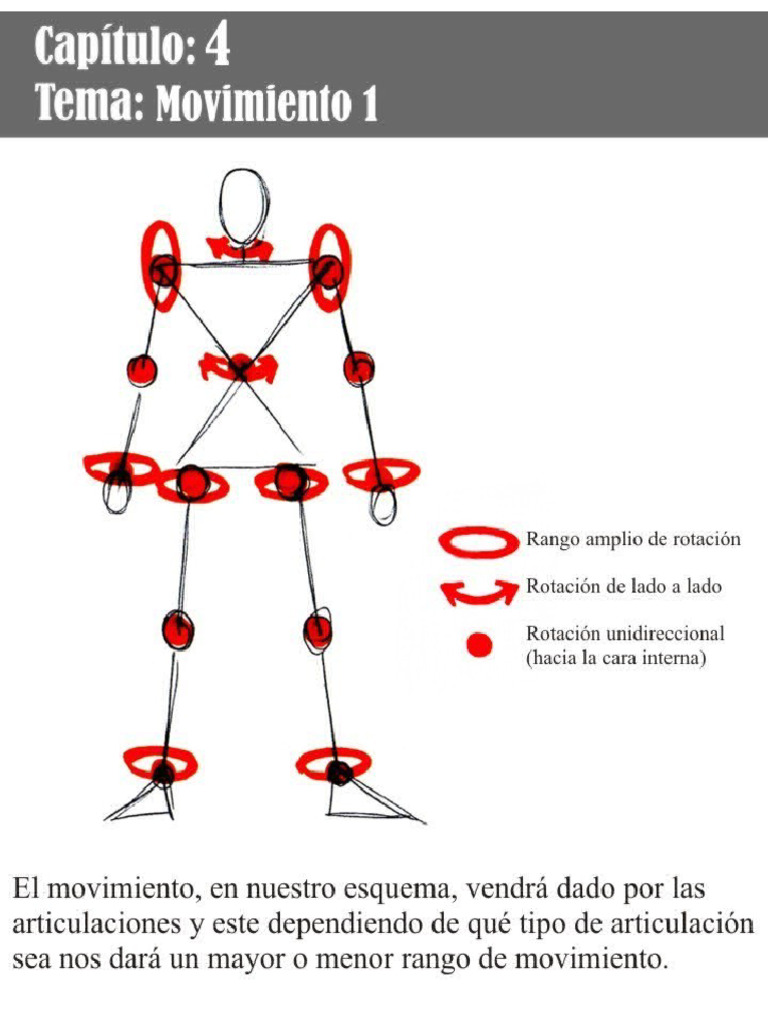 Capítulo: 4
Tema: Movimiento 1

Rango amplio de rotación
Rotación de lado a lado
Rotación unidireccional (hacia la cara interna)

El movimiento, en nuestro esquema, vendrá dado por las articulaciones y este dependiendo de qué tipo de articulación sea nos dará un mayor o menor rango de movimiento.