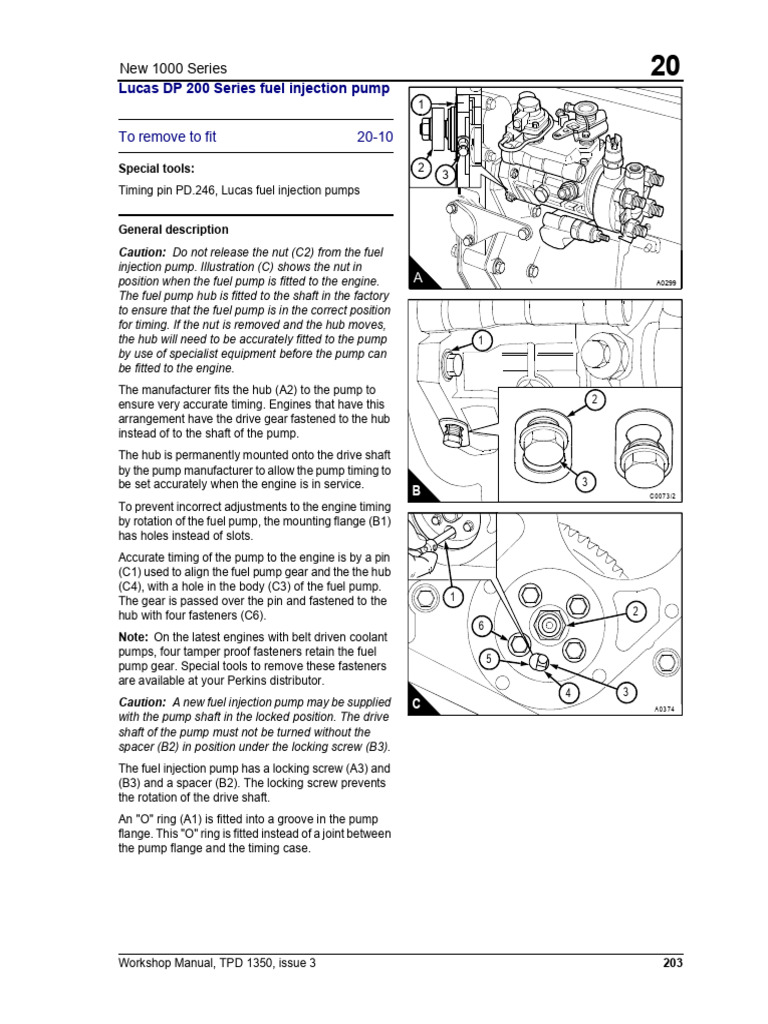 New 1000 Series

20

Lucas DP 200 Series fuel injection pump

To remove to fit 20-10

Special tools:

Timing pin PD.246, Lucas fuel injection pumps

General description

Caution: Do not release the nut (C2) from the fuel injection pump. Illustration (C) shows the nut in position when the fuel pump is fitted to the engine. The fuel pump hub is fitted to the shaft in the factory to ensure that the fuel pump is in the correct position for timing. If the nut is removed and the hub moves, the hub will need to be accurately fitted to the pump by use of specialist equipment before the pump can be fitted to the engine.

The manufacturer fits the hub (A2) to the pump to ensure very accurate timing. Engines that have this arrangement have the drive gear fastened to the hub instead of to the shaft of the pump.

The hub is permanently mounted onto the drive shaft by the pump manufacturer to allow the pump timing to be set accurately when the engine is in service.

To prevent incorrect adjustments to the engine timing by rotation of the fuel pump, the mounting flange (B1) has holes instead of slots.

Accurate timing of the pump to the engine is by a pin (C1) used to align the fuel pump gear and the the hub (C4), with a hole in the body (C3) of the fuel pump. The gear is passed over the pin and fastened to the hub with four fasteners (C6).

Note: On the latest engines with belt driven coolant pumps, four tamper proof fasteners retain the fuel pump gear. Special tools to remove these fasteners are available at your Perkins distributor.

Caution: A new fuel injection pump may be supplied with the pump shaft in the locked position. The drive shaft of the pump must not be turned without the spacer (B2) in position under the locking screw (B3).

The fuel injection pump has a locking screw (A3) and (B3) and a spacer (B2). The locking screw prevents the rotation of the drive shaft.

An "O" ring (A1) is fitted into a groove in the pump flange. This "O" ring is fitted instead of a joint between the pump flange and the timing case.

1
2
3
A
A0299

1
2
3
B
C0073/2

1
2
6
5
4
3
C
A0374

Workshop Manual, TPD 1350, issue 3

203