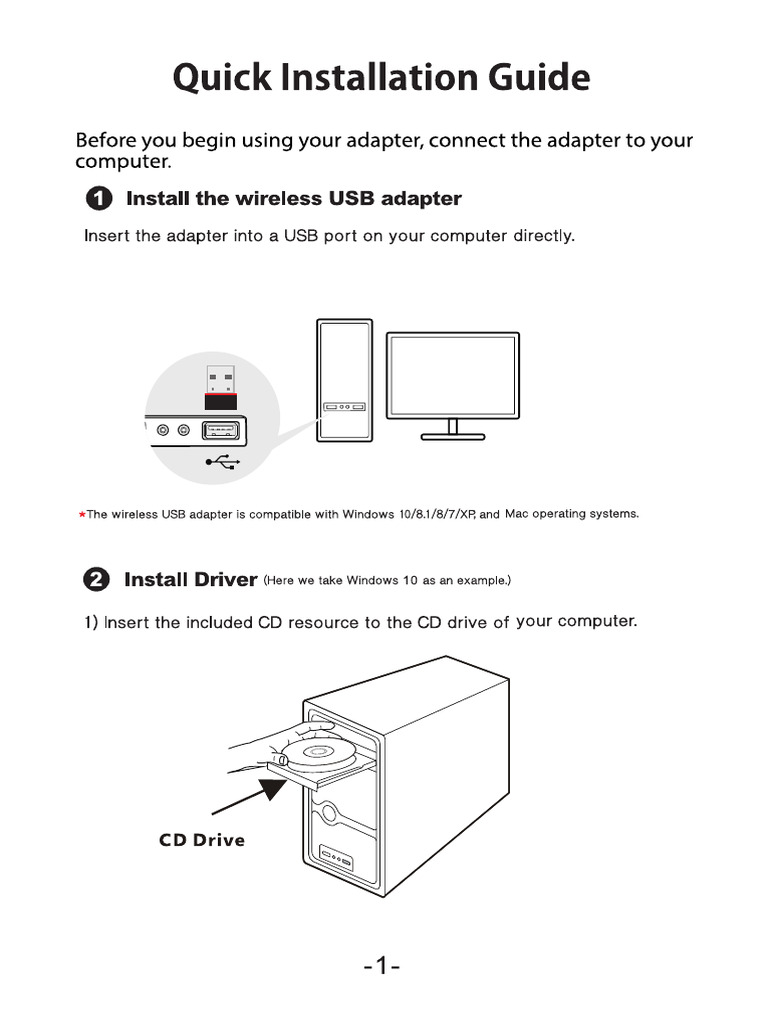 Quick Installation Guide

Before you begin using your adapter, connect the adapter to your computer.

1 Install the wireless USB adapter

Insert the adapter into a USB port on your computer directly.

*The wireless USB adapter is compatible with Windows 10/8.1/8/7/XP, and Mac operating systems.

2 Install Driver (Here we take Windows 10 as an example.)

1) Insert the included CD resource to the CD drive of your computer.

CD Drive

-1-