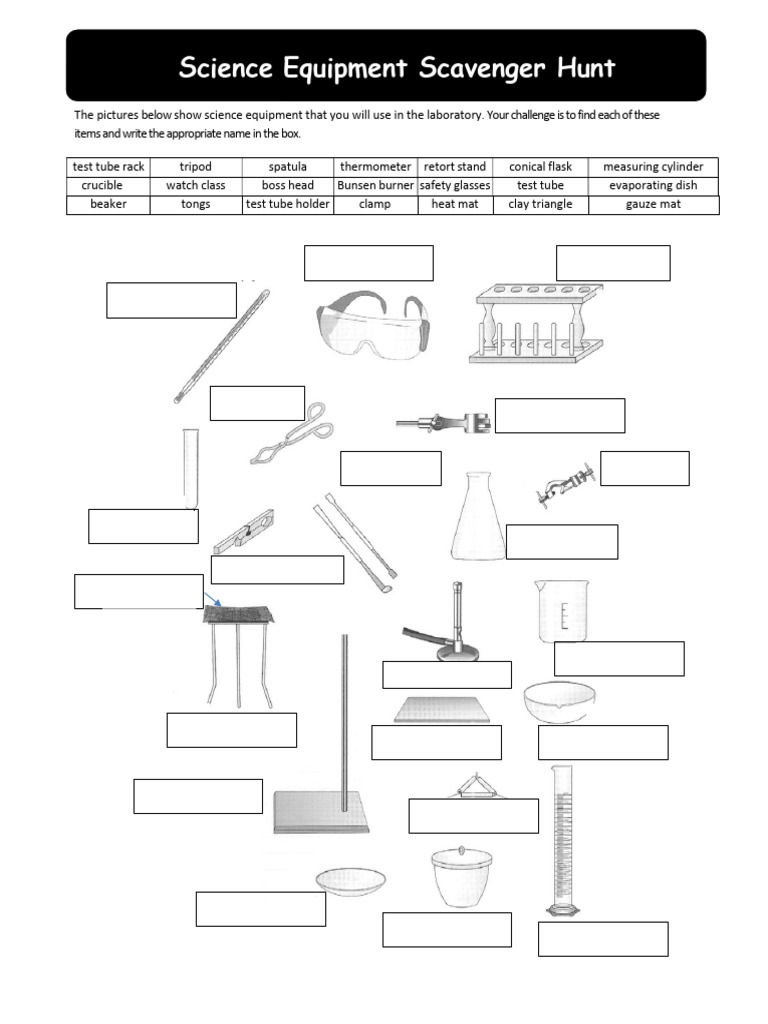 Science Equipment Scavenger Hunt

The pictures below show science equipment that you will use in the laboratory. Your challenge is to find each of these items and write the appropriate name in the box.

| test tube rack | tripod | spatula | thermometer | retort stand | conical flask | measuring cylinder |
|---|---|---|---|---|---|---|
| crucible | watch class | boss head | Bunsen burner | safety glasses | test tube | evaporating dish |
| beaker | tongs | test tube holder | clamp | heat mat | clay triangle | gauze mat |