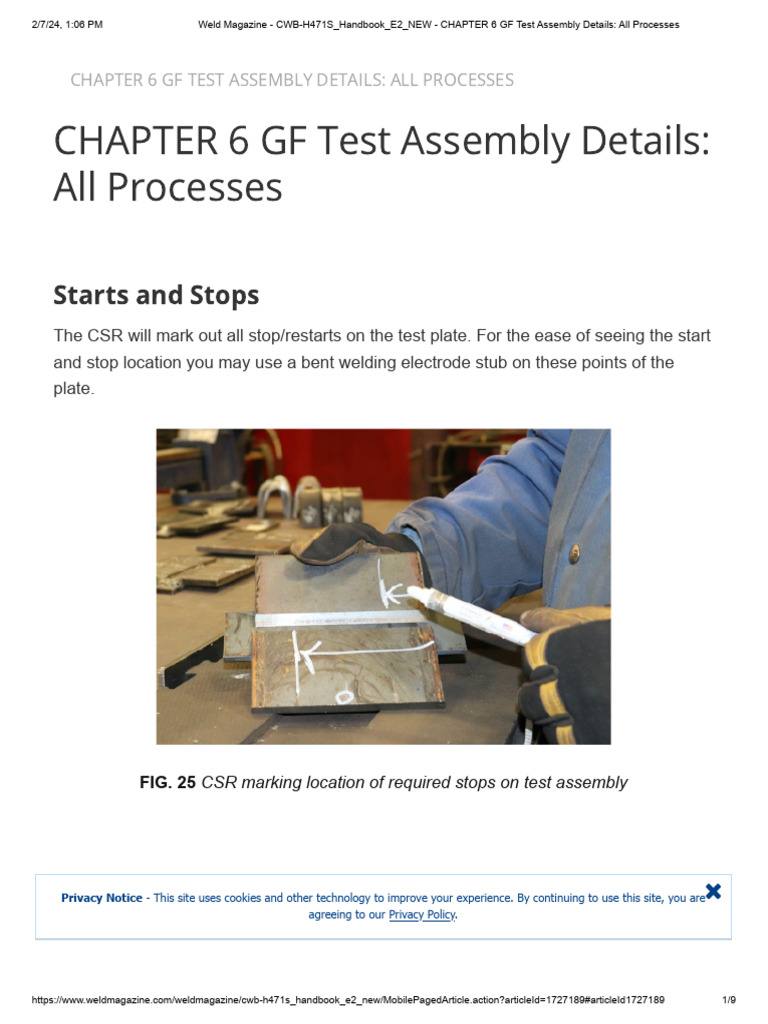 2/7/24, 1:06 PM Weld Magazine - CWB-H471S_Handbook_E2_NEW - CHAPTER 6 GF Test Assembly Details: All Processes

CHAPTER 6 GF TEST ASSEMBLY DETAILS: ALL PROCESSES

CHAPTER 6 GF Test Assembly Details: All Processes

Starts and Stops

The CSR will mark out all stop/restarts on the test plate. For the ease of seeing the start and stop location you may use a bent welding electrode stub on these points of the plate.

FIG. 25 CSR marking location of required stops on test assembly

Privacy Notice - This site uses cookies and other technology to improve your experience. By continuing to use this site, you are agreeing to our Privacy Policy.

https://www.weldmagazine.com/weldmagazine/cwb-h471s_handbook_e2_new/MobilePagedArticle.action?articleId=1727189#articleId1727189 1/9