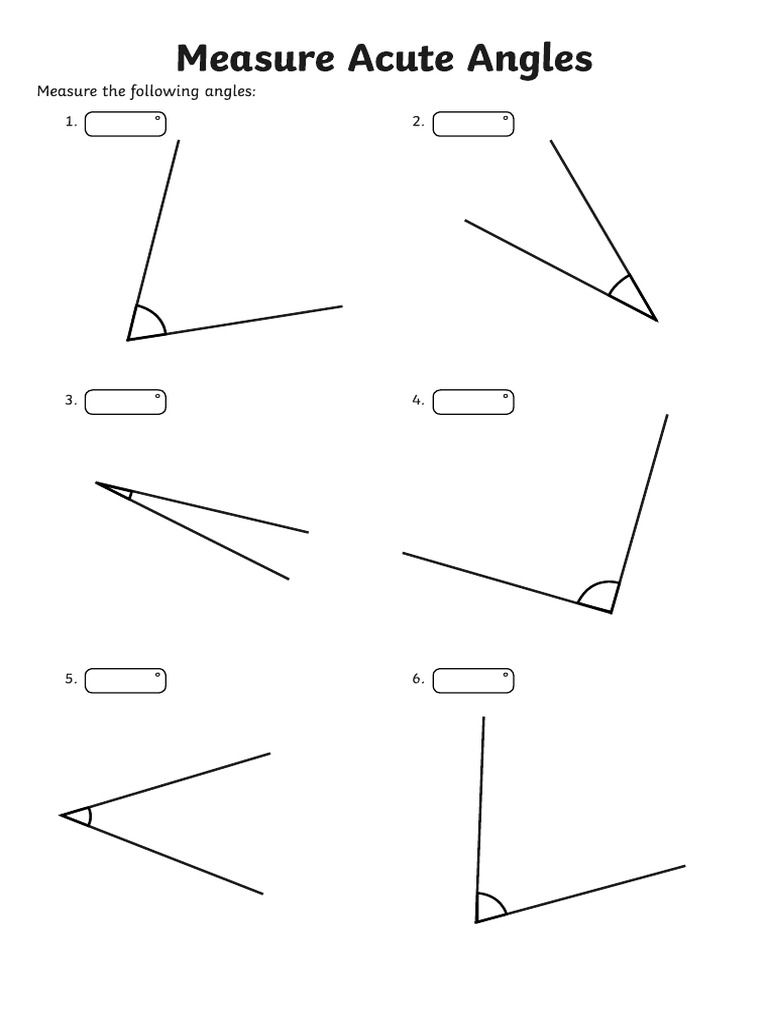 Measure Acute Angles

Measure the following angles:

1. °

2. °

3. °

4. °

5. °

6. °