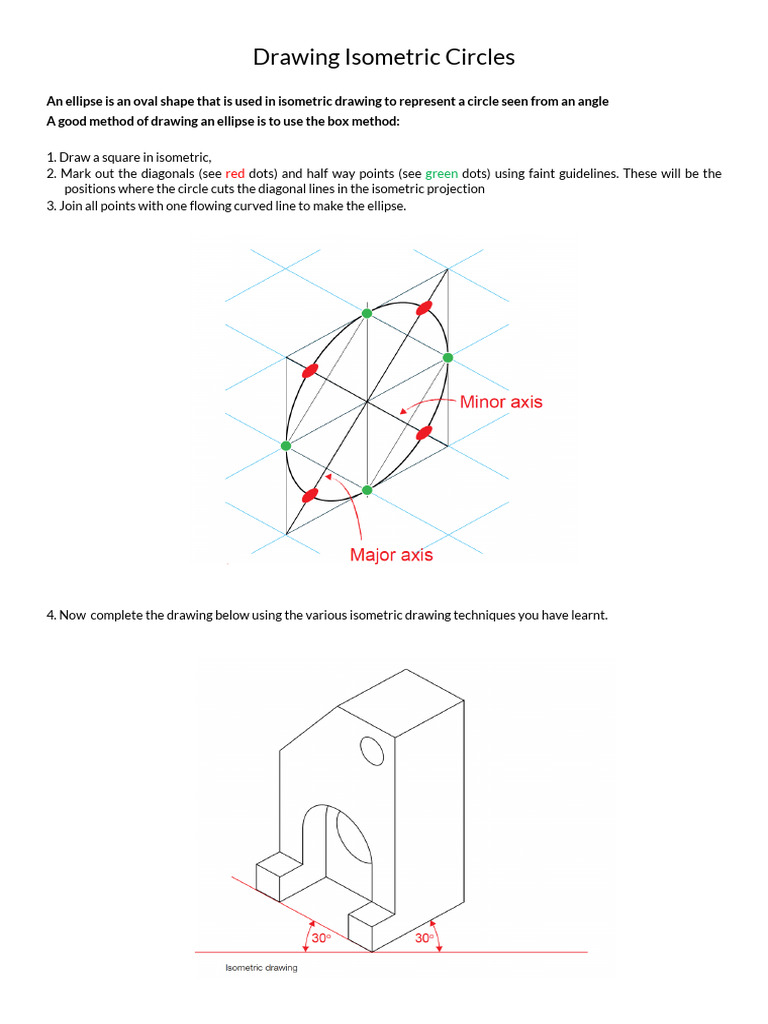 Drawing Isometric Circles

An ellipse is an oval shape that is used in isometric drawing to represent a circle seen from an angle
A good method of drawing an ellipse is to use the box method:

1. Draw a square in isometric,
2. Mark out the diagonals (see red dots) and half way points (see green dots) using faint guidelines. These will be the positions where the circle cuts the diagonal lines in the isometric projection
3. Join all points with one flowing curved line to make the ellipse.

Minor axis

Major axis

4. Now complete the drawing below using the various isometric drawing techniques you have learnt.

30°

30°

Isometric drawing