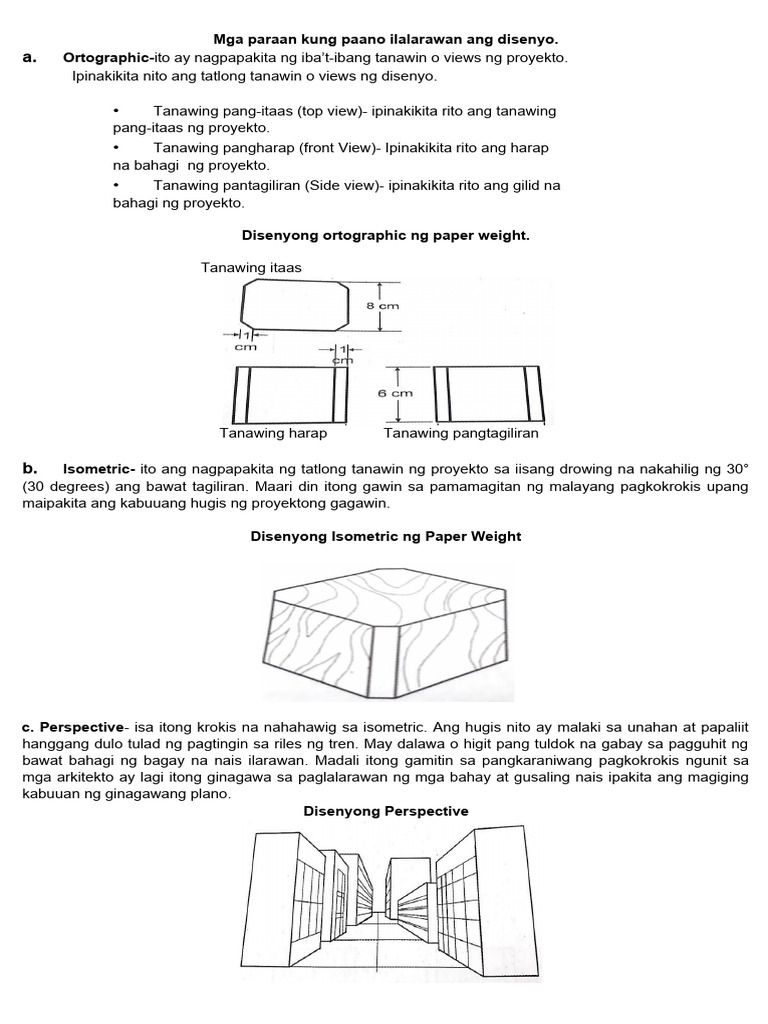 Mga paraan kung paano ilalarawan ang disenyo.

a. Ortographic-ito ay nagpapakita ng iba't-ibang tanawin o views ng proyekto. Ipinakikita nito ang tatlong tanawin o views ng disenyo.

• Tanawing pang-itaas (top view)- ipinakikita rito ang tanawing pang-itaas ng proyekto.
• Tanawing pangharap (front View)- Ipinakikita rito ang harap na bahagi ng proyekto.
• Tanawing pantagiliran (Side view)- ipinakikita rito ang gilid na bahagi ng proyekto.

Disenyong ortographic ng paper weight.

Tanawing itaas

8 cm

1 cm

1 cm

6 cm

Tanawing harap

Tanawing pangtagiliran

b. Isometric- ito ang nagpapakita ng tatlong tanawin ng proyekto sa iisang drowing na nakahilig ng 30° (30 degrees) ang bawat tagiliran. Maari din itong gawin sa pamamagitan ng malayang pagkokrokis upang maipakita ang kabuuang hugis ng proyektong gagawin.

Disenyong Isometric ng Paper Weight

c. Perspective- isa itong krokis na nahahawig sa isometric. Ang hugis nito ay malaki sa unahan at papaliit hanggang dulo tulad ng pagtingin sa riles ng tren. May dalawa o higit pang tuldok na gabay sa pagguhit ng bawat bahagi ng bagay na nais ilarawan. Madali itong gamitin sa pangkaraniwang pagkokrokis ngunit sa mga arkitekto ay lagi itong ginagawa sa paglalarawan ng mga bahay at gusaling nais ipakita ang magiging kabuuan ng ginagawang plano.

Disenyong Perspective