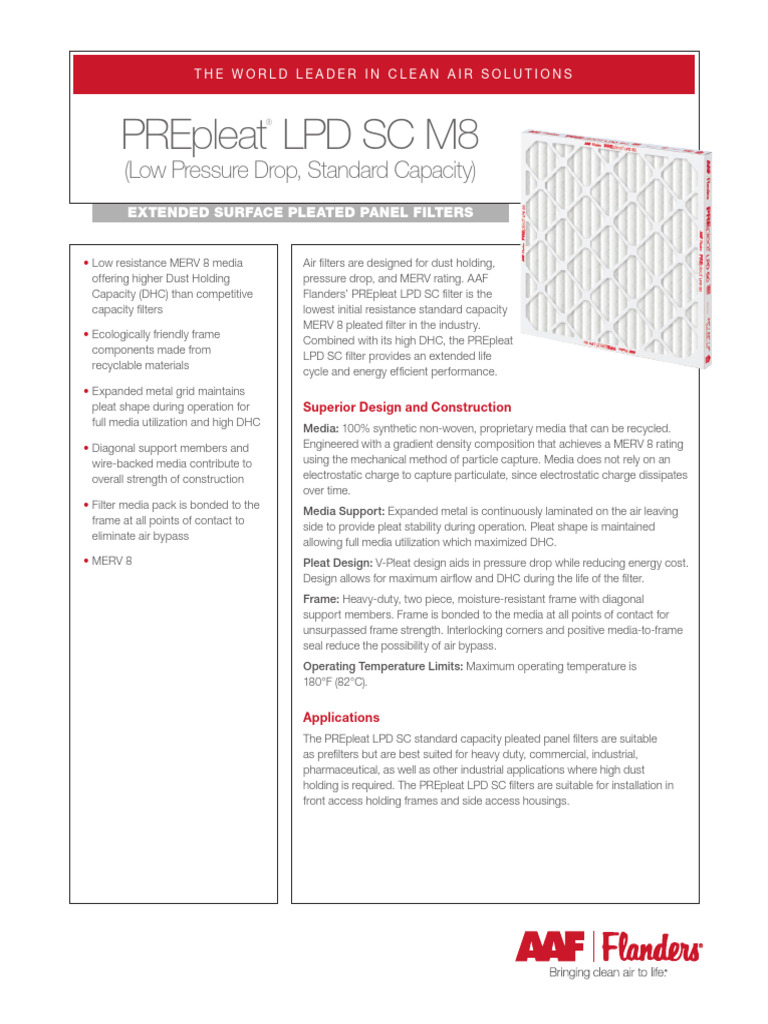 THE WORLD LEADER IN CLEAN AIR SOLUTIONS

PREpleat® LPD SC M8

(Low Pressure Drop, Standard Capacity)

EXTENDED SURFACE PLEATED PANEL FILTERS

• Low resistance MERV 8 media offering higher Dust Holding Capacity (DHC) than competitive capacity filters

• Ecologically friendly frame components made from recyclable materials

• Expanded metal grid maintains pleat shape during operation for full media utilization and high DHC

• Diagonal support members and wire-backed media contribute to overall strength of construction

• Filter media pack is bonded to the frame at all points of contact to eliminate air bypass

• MERV 8

Air filters are designed for dust holding, pressure drop, and MERV rating. AAF Flanders' PREpleat LPD SC filter is the lowest initial resistance standard capacity MERV 8 pleated filter in the industry. Combined with its high DHC, the PREpleat LPD SC filter provides an extended life cycle and energy efficient performance.

Superior Design and Construction

Media: 100% synthetic non-woven, proprietary media that can be recycled. Engineered with a gradient density composition that achieves a MERV 8 rating using the mechanical method of particle capture. Media does not rely on an electrostatic charge to capture particulate, since electrostatic charge dissipates over time.

Media Support: Expanded metal is continuously laminated on the air leaving side to provide pleat stability during operation. Pleat shape is maintained allowing full media utilization which maximized DHC.

Pleat Design: V-Pleat design aids in pressure drop while reducing energy cost. Design allows for maximum airflow and DHC during the life of the filter.

Frame: Heavy-duty, two piece, moisture-resistant frame with diagonal support members. Frame is bonded to the media at all points of contact for unsurpassed frame strength. Interlocking corners and positive media-to-frame seal reduce the possibility of air bypass.

Operating Temperature Limits: Maximum operating temperature is 180°F (82°C).

Applications

The PREpleat LPD SC standard capacity pleated panel filters are suitable as prefilters but are best suited for heavy duty, commercial, industrial, pharmaceutical, as well as other industrial applications where high dust holding is required. The PREpleat LPD SC filters are suitable for installation in front access holding frames and side access housings.

AAF | Flanders®
Bringing clean air to life.®