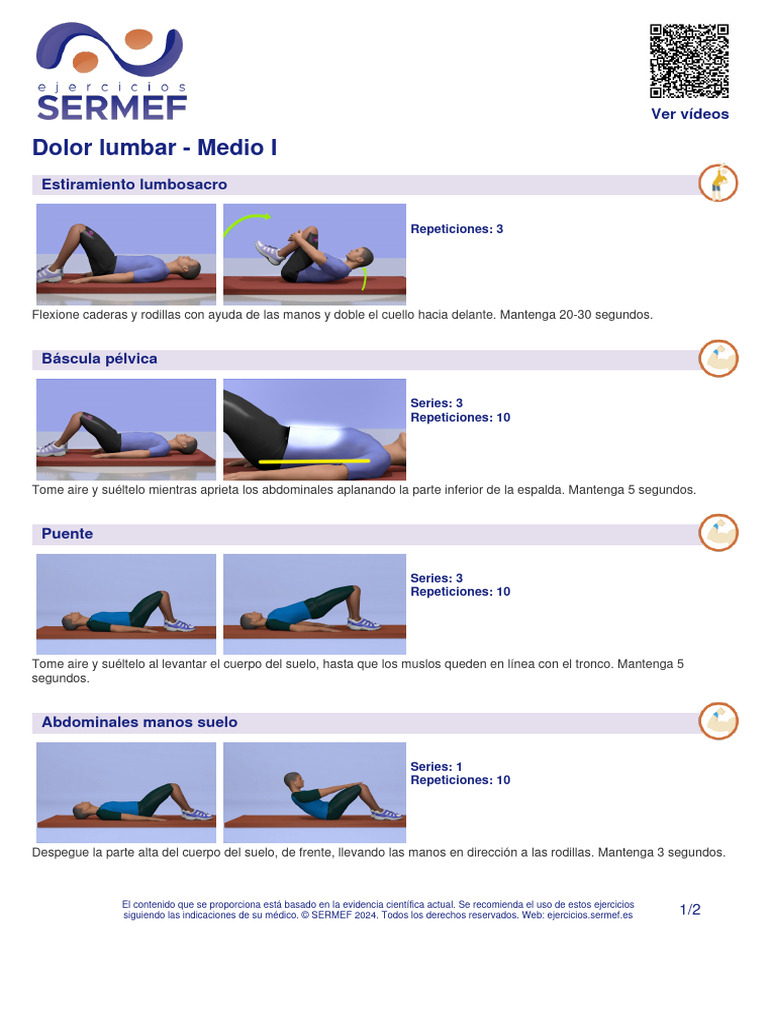 ejercicios
SERMEF

Ver vídeos

Dolor lumbar - Medio I

Estiramiento lumbosacro

Repeticiones: 3

Flexione caderas y rodillas con ayuda de las manos y doble el cuello hacia delante. Mantenga 20-30 segundos.

Báscula pélvica

Series: 3
Repeticiones: 10

Tome aire y suéltelo mientras aprieta los abdominales aplanando la parte inferior de la espalda. Mantenga 5 segundos.

Puente

Series: 3
Repeticiones: 10

Tome aire y suéltelo al levantar el cuerpo del suelo, hasta que los muslos queden en línea con el tronco. Mantenga 5 segundos.

Abdominales manos suelo

Series: 1
Repeticiones: 10

Despegue la parte alta del cuerpo del suelo, de frente, llevando las manos en dirección a las rodillas. Mantenga 3 segundos.

El contenido que se proporciona está basado en la evidencia científica actual. Se recomienda el uso de estos ejercicios siguiendo las indicaciones de su médico. © SERMEF 2024. Todos los derechos reservados. Web: ejercicios.sermef.es

1/2