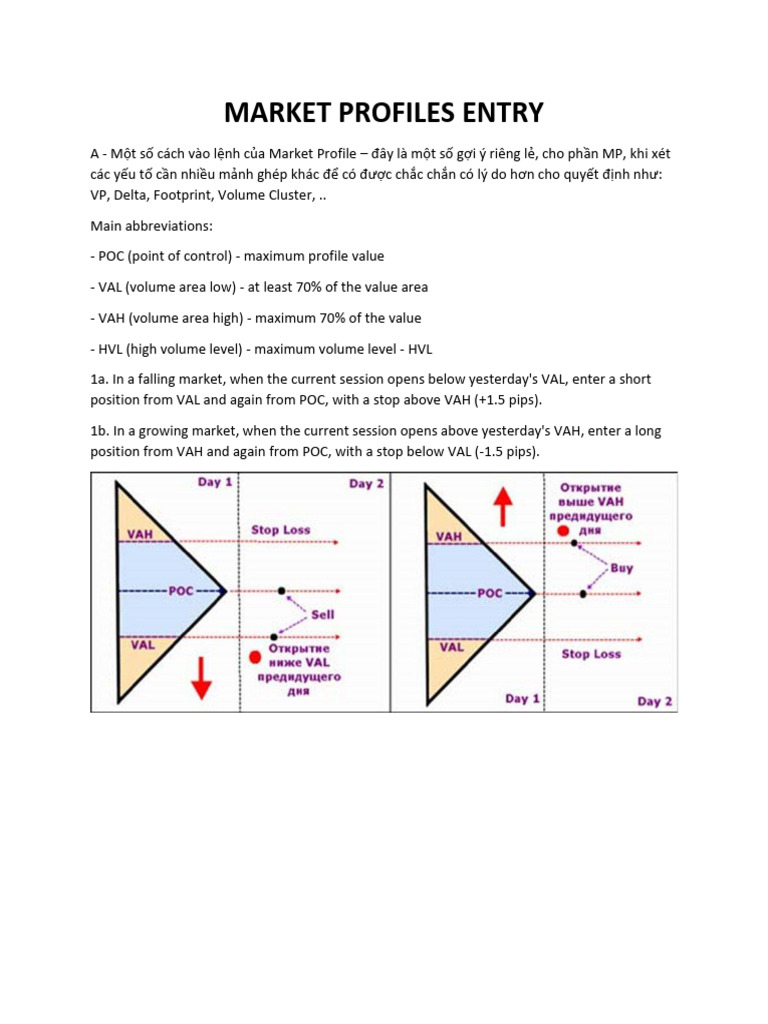 MARKET PROFILES ENTRY

A - Một số cách vào lệnh của Market Profile – đây là một số gợi ý riêng lẻ, cho phần MP, khi xét các yếu tố cần nhiều mảnh ghép khác để có được chắc chắn có lý do hơn cho quyết định như: VP, Delta, Footprint, Volume Cluster, ..

Main abbreviations:

- POC (point of control) - maximum profile value

- VAL (volume area low) - at least 70% of the value area

- VAH (volume area high) - maximum 70% of the value

- HVL (high volume level) - maximum volume level - HVL

1a. In a falling market, when the current session opens below yesterday's VAL, enter a short position from VAL and again from POC, with a stop above VAH (+1.5 pips).

1b. In a growing market, when the current session opens above yesterday's VAH, enter a long position from VAH and again from POC, with a stop below VAL (-1.5 pips).

Day 1
Day 2
VAH
Stop Loss
POC
Sell
VAL
Открытие ниже VAL предидущего дня

Открытие выше VAH предидущего дня
VAH
Buy
POC
VAL
Stop Loss
Day 1
Day 2