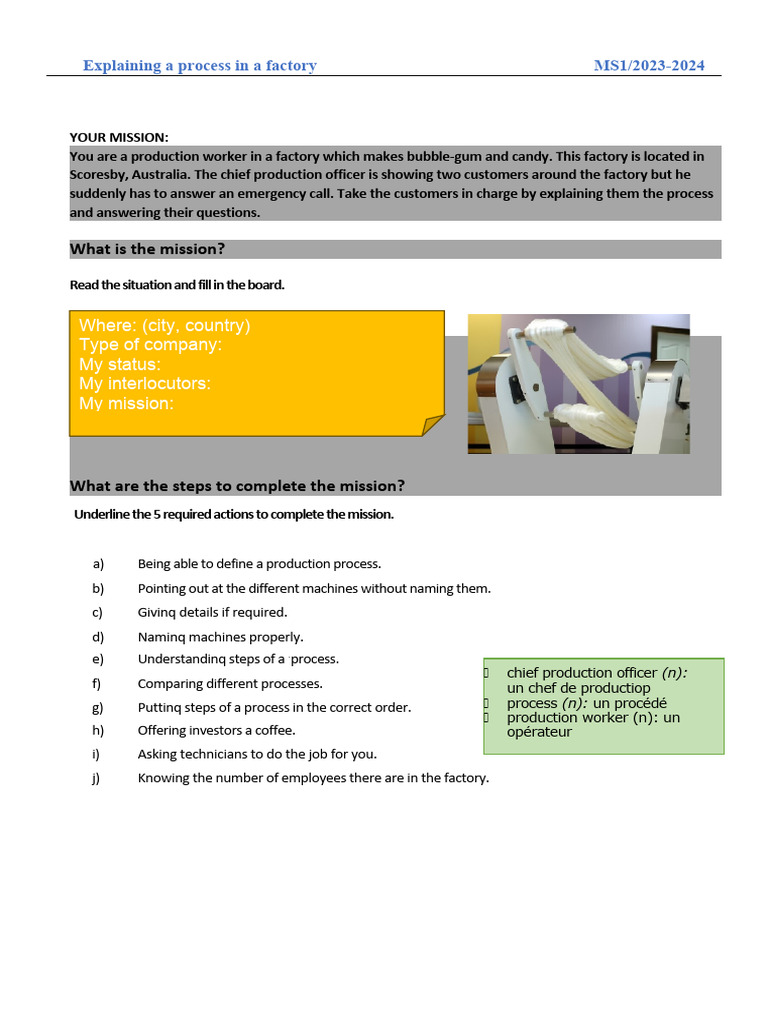 Explaining a process in a factory MS1/2023-2024

YOUR MISSION:
You are a production worker in a factory which makes bubble-gum and candy. This factory is located in Scoresby, Australia. The chief production officer is showing two customers around the factory but he suddenly has to answer an emergency call. Take the customers in charge by explaining them the process and answering their questions.

What is the mission?

Read the situation and fill in the board.

Where: (city, country)
Type of company:
My status:
My interlocutors:
My mission:

What are the steps to complete the mission?

Underline the 5 required actions to complete the mission.

a) Being able to define a production process.
b) Pointing out at the different machines without naming them.
c) Givinq details if required.
d) Naminq machines properly.
e) Understandinq steps of a process.
f) Comparing different processes.
g) Puttinq steps of a process in the correct order.
h) Offering investors a coffee.
i) Asking technicians to do the job for you.
j) Knowing the number of employees there are in the factory.

chief production officer (n): un chef de productiop
process (n): un procédé
production worker (n): un opérateur