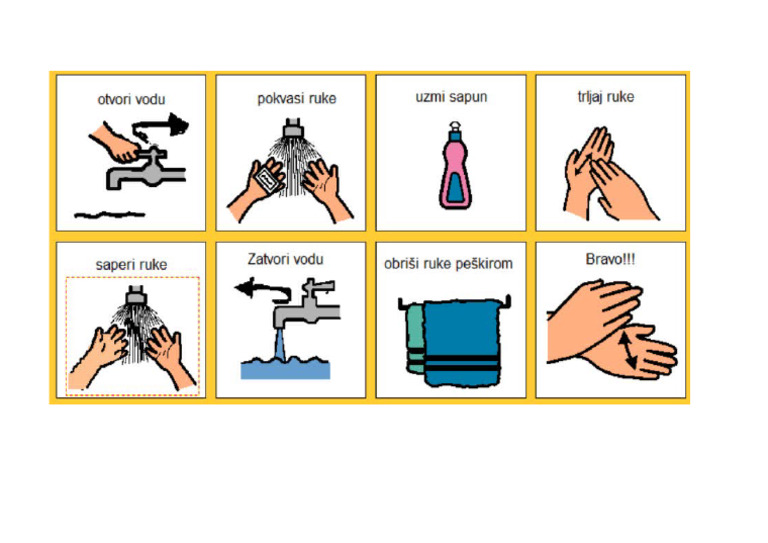 otvori vodu

pokvasi ruke

uzmi sapun

trljaj ruke

saperi ruke

Zatvori vodu

obriši ruke peškirom

Bravo!!!