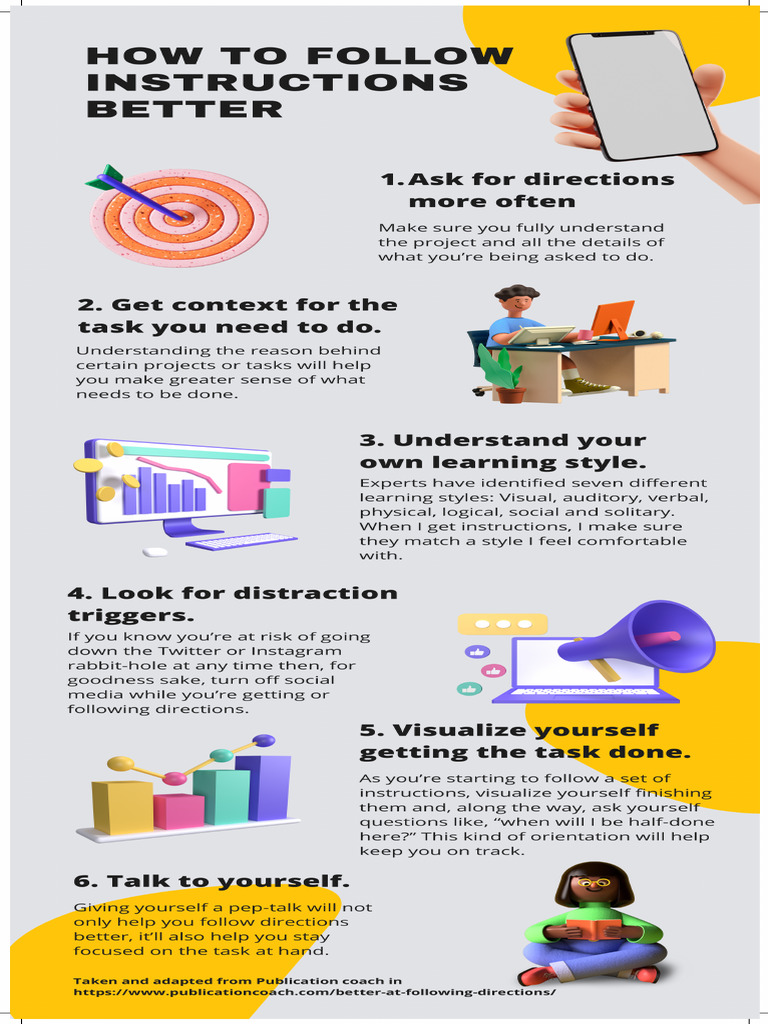 HOW TO FOLLOW INSTRUCTIONS BETTER

1. Ask for directions more often

Make sure you fully understand the project and all the details of what you're being asked to do.

2. Get context for the task you need to do.

Understanding the reason behind certain projects or tasks will help you make greater sense of what needs to be done.

3. Understand your own learning style.

Experts have identified seven different learning styles: Visual, auditory, verbal, physical, logical, social and solitary. When I get instructions, I make sure they match a style I feel comfortable with.

4. Look for distraction triggers.

If you know you're at risk of going down the Twitter or Instagram rabbit-hole at any time then, for goodness sake, turn off social media while you're getting or following directions.

5. Visualize yourself getting the task done.

As you're starting to follow a set of instructions, visualize yourself finishing them and, along the way, ask yourself questions like, "when will I be half-done here?" This kind of orientation will help keep you on track.

6. Talk to yourself.

Giving yourself a pep-talk will not only help you follow directions better, it'll also help you stay focused on the task at hand.

Taken and adapted from Publication coach in https://www.publicationcoach.com/better-at-following-directions/