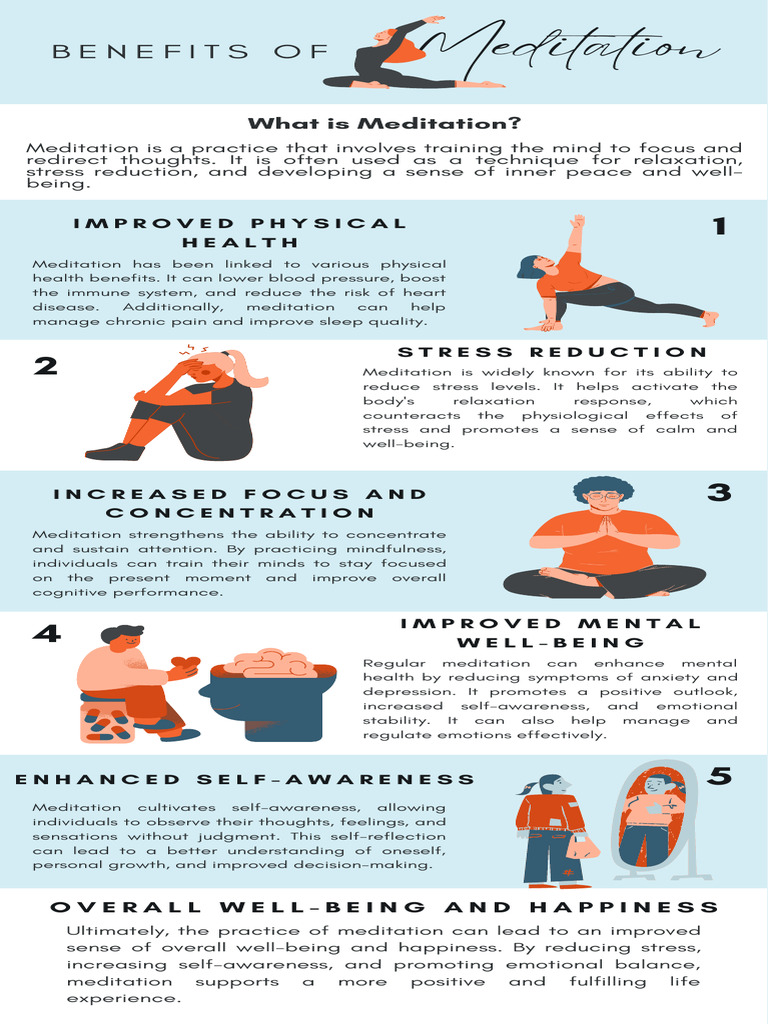 BENEFITS OF Meditation

What is Meditation?

Meditation is a practice that involves training the mind to focus and redirect thoughts. It is often used as a technique for relaxation, stress reduction, and developing a sense of inner peace and well-being.

IMPROVED PHYSICAL HEALTH

1

Meditation has been linked to various physical health benefits. It can lower blood pressure, boost the immune system, and reduce the risk of heart disease. Additionally, meditation can help manage chronic pain and improve sleep quality.

2

STRESS REDUCTION

Meditation is widely known for its ability to reduce stress levels. It helps activate the body's relaxation response, which counteracts the physiological effects of stress and promotes a sense of calm and well-being.

INCREASED FOCUS AND CONCENTRATION

3

Meditation strengthens the ability to concentrate and sustain attention. By practicing mindfulness, individuals can train their minds to stay focused on the present moment and improve overall cognitive performance.

4

IMPROVED MENTAL WELL-BEING

Regular meditation can enhance mental health by reducing symptoms of anxiety and depression. It promotes a positive outlook, increased self-awareness, and emotional stability. It can also help manage and regulate emotions effectively.

ENHANCED SELF-AWARENESS

5

Meditation cultivates self-awareness, allowing individuals to observe their thoughts, feelings, and sensations without judgment. This self-reflection can lead to a better understanding of oneself, personal growth, and improved decision-making.

OVERALL WELL-BEING AND HAPPINESS

Ultimately, the practice of meditation can lead to an improved sense of overall well-being and happiness. By reducing stress, increasing self-awareness, and promoting emotional balance, meditation supports a more positive and fulfilling life experience.