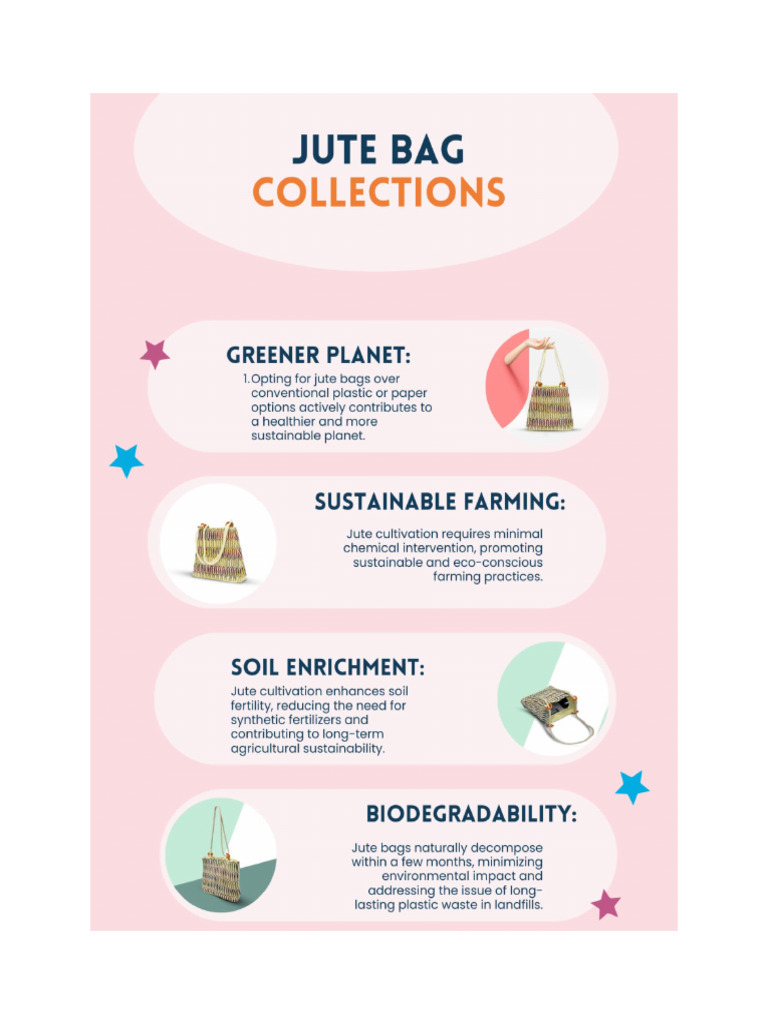 JUTE BAG
COLLECTIONS

GREENER PLANET:

1. Opting for jute bags over conventional plastic or paper options actively contributes to a healthier and more sustainable planet.

SUSTAINABLE FARMING:

Jute cultivation requires minimal chemical intervention, promoting sustainable and eco-conscious farming practices.

SOIL ENRICHMENT:

Jute cultivation enhances soil fertility, reducing the need for synthetic fertilizers and contributing to long-term agricultural sustainability.

BIODEGRADABILITY:

Jute bags naturally decompose within a few months, minimizing environmental impact and addressing the issue of long-lasting plastic waste in landfills.