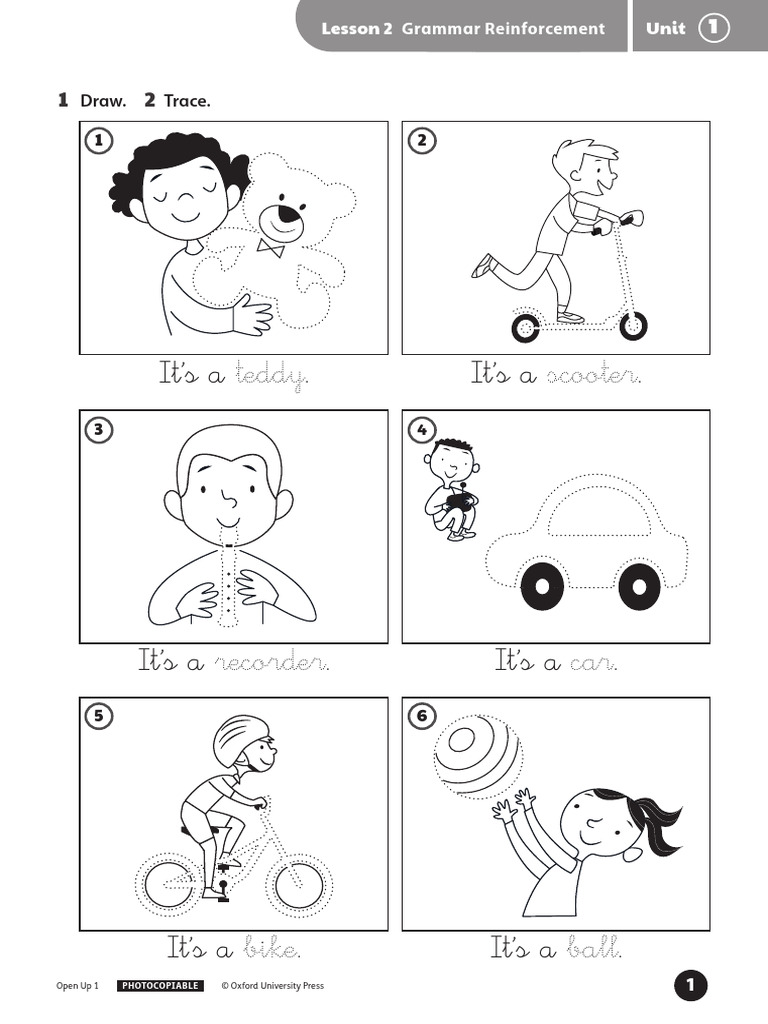 Lesson 2 Grammar Reinforcement Unit 1

1 Draw. 2 Trace.

1

It's a teddy.

2

It's a scooter.

3

It's a recorder.

4

It's a car.

5

It's a bike.

6

It's a ball.

Open Up 1 PHOTOCOPIABLE © Oxford University Press

1