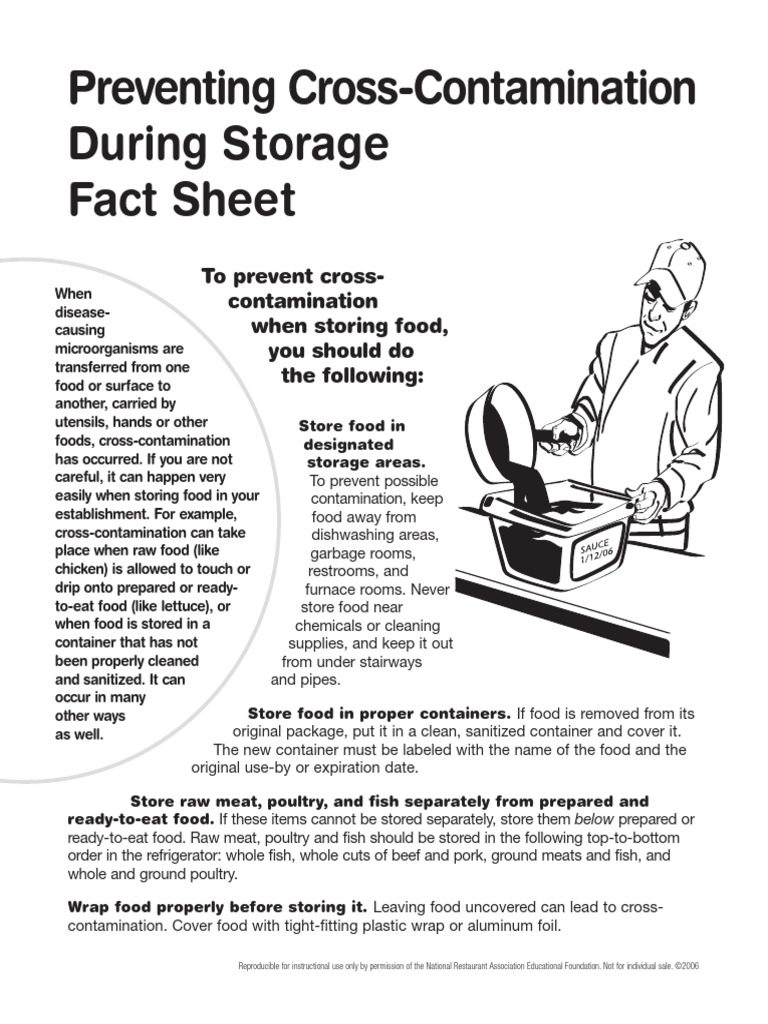 Preventing Cross-Contamination During Storage Fact Sheet

When disease-causing microorganisms are transferred from one food or surface to another, carried by utensils, hands or other foods, cross-contamination has occurred. If you are not careful, it can happen very easily when storing food in your establishment. For example, cross-contamination can take place when raw food (like chicken) is allowed to touch or drip onto prepared or ready-to-eat food (like lettuce), or when food is stored in a container that has not been properly cleaned and sanitized. It can occur in many other ways as well.

To prevent cross-contamination when storing food, you should do the following:

Store food in designated storage areas. To prevent possible contamination, keep food away from dishwashing areas, garbage rooms, restrooms, and furnace rooms. Never store food near chemicals or cleaning supplies, and keep it out from under stairways and pipes.

SAUCE 1/12/06

Store food in proper containers. If food is removed from its original package, put it in a clean, sanitized container and cover it. The new container must be labeled with the name of the food and the original use-by or expiration date.

Store raw meat, poultry, and fish separately from prepared and ready-to-eat food. If these items cannot be stored separately, store them below prepared or ready-to-eat food. Raw meat, poultry and fish should be stored in the following top-to-bottom order in the refrigerator: whole fish, whole cuts of beef and pork, ground meats and fish, and whole and ground poultry.

Wrap food properly before storing it. Leaving food uncovered can lead to cross-contamination. Cover food with tight-fitting plastic wrap or aluminum foil.

Reproducible for instructional use only by permission of the National Restaurant Association Educational Foundation. Not for individual sale. ©2006