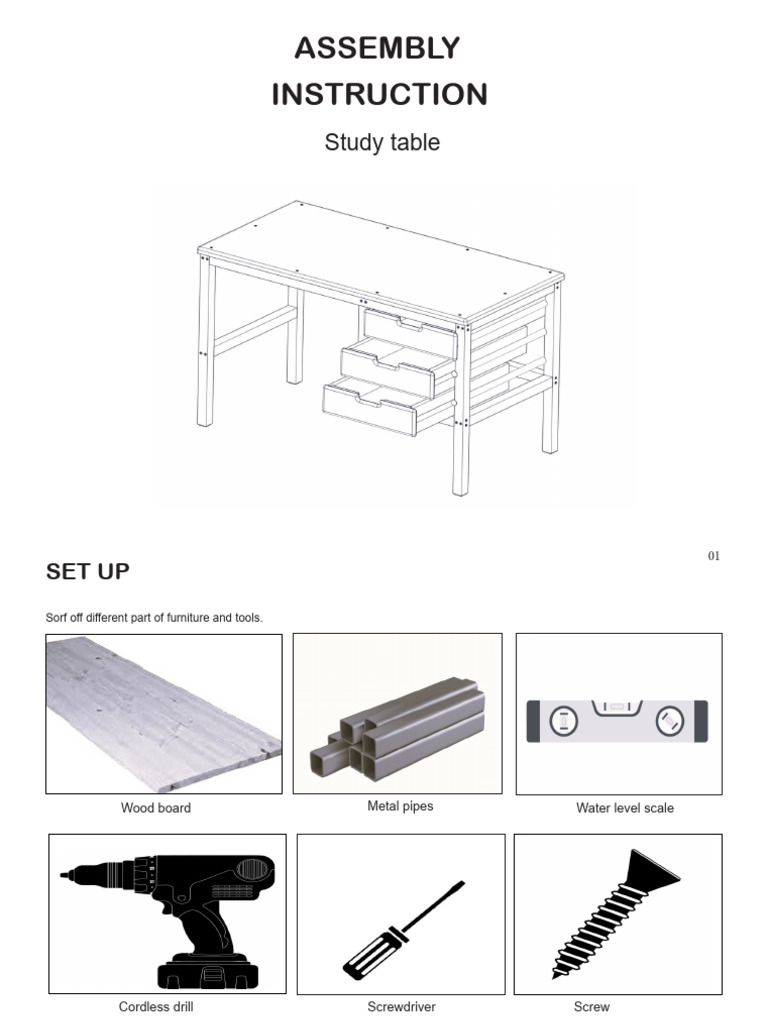 ASSEMBLY INSTRUCTION

Study table

01

SET UP

Sorf off different part of furniture and tools.

Wood board

Metal pipes

Water level scale

Cordless drill

Screwdriver

Screw