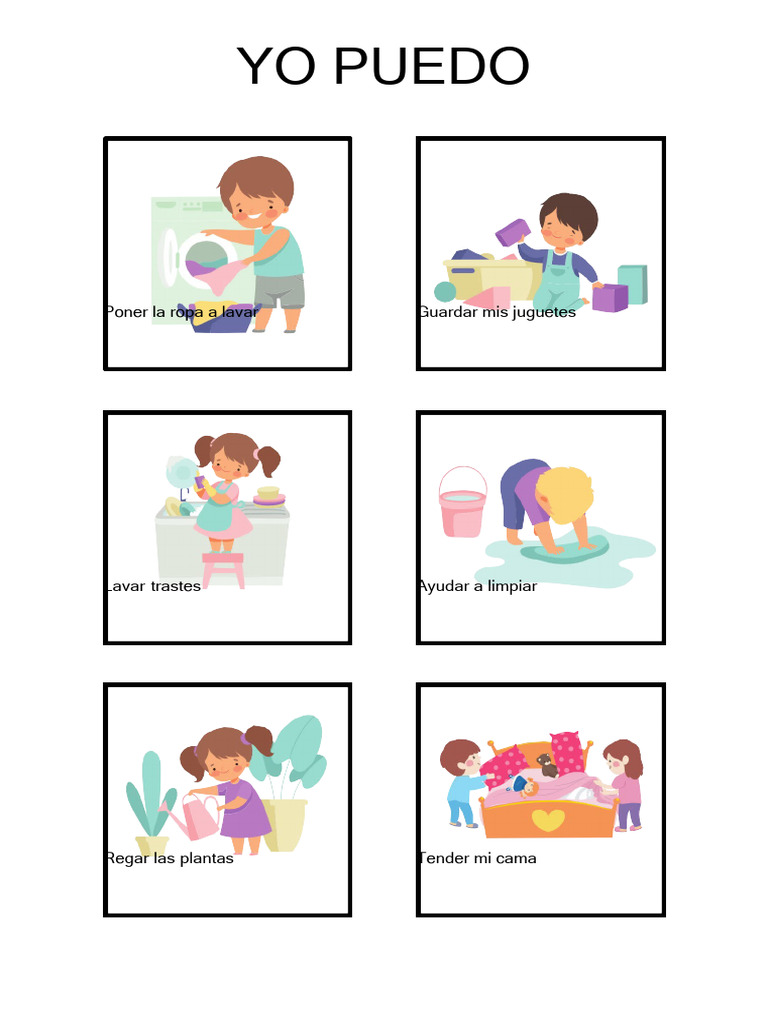 YO PUEDO

Poner la ropa a lavar

Guardar mis juguetes

Lavar trastes

Ayudar a limpiar

Regar las plantas

Tender mi cama