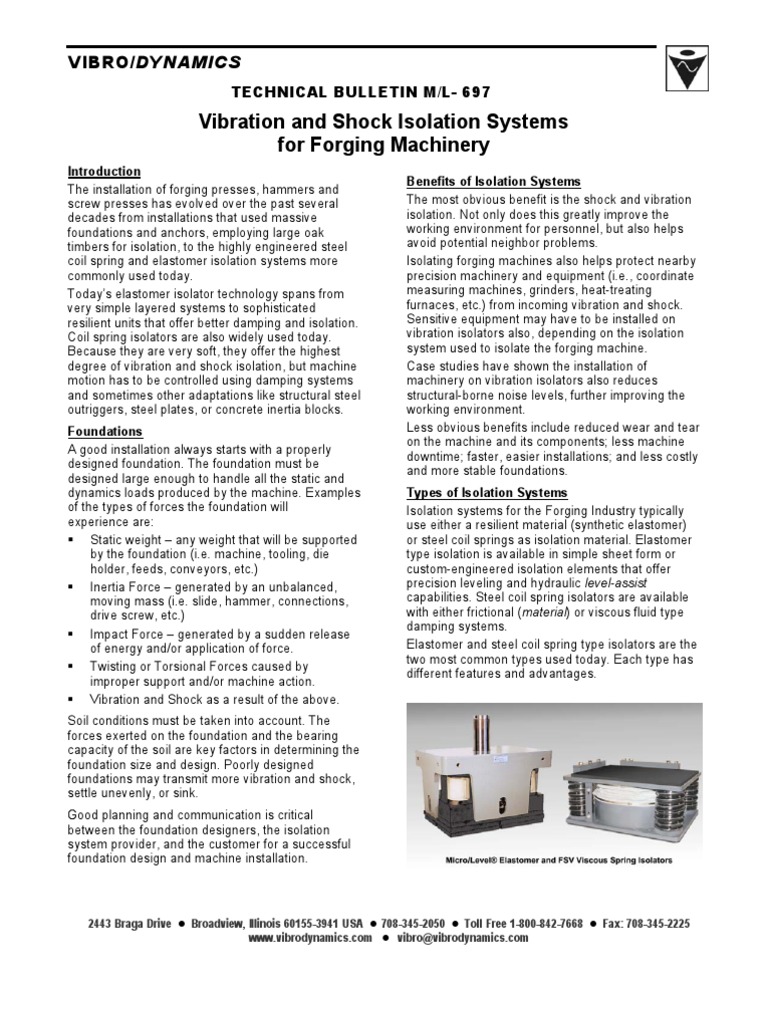 VIBRO/DYNAMICS

TECHNICAL BULLETIN M/L- 697

Vibration and Shock Isolation Systems for Forging Machinery

Introduction

The installation of forging presses, hammers and screw presses has evolved over the past several decades from installations that used massive foundations and anchors, employing large oak timbers for isolation, to the highly engineered steel coil spring and elastomer isolation systems more commonly used today.

Today's elastomer isolator technology spans from very simple layered systems to sophisticated resilient units that offer better damping and isolation. Coil spring isolators are also widely used today. Because they are very soft, they offer the highest degree of vibration and shock isolation, but machine motion has to be controlled using damping systems and sometimes other adaptations like structural steel outriggers, steel plates, or concrete inertia blocks.

Foundations

A good installation always starts with a properly designed foundation. The foundation must be designed large enough to handle all the static and dynamics loads produced by the machine. Examples of the types of forces the foundation will experience are:

▪ Static weight – any weight that will be supported by the foundation (i.e. machine, tooling, die holder, feeds, conveyors, etc.)
▪ Inertia Force – generated by an unbalanced, moving mass (i.e. slide, hammer, connections, drive screw, etc.)
▪ Impact Force – generated by a sudden release of energy and/or application of force.
▪ Twisting or Torsional Forces caused by improper support and/or machine action.
▪ Vibration and Shock as a result of the above.

Soil conditions must be taken into account. The forces exerted on the foundation and the bearing capacity of the soil are key factors in determining the foundation size and design. Poorly designed foundations may transmit more vibration and shock, settle unevenly, or sink.

Good planning and communication is critical between the foundation designers, the isolation system provider, and the customer for a successful foundation design and machine installation.

Benefits of Isolation Systems

The most obvious benefit is the shock and vibration isolation. Not only does this greatly improve the working environment for personnel, but also helps avoid potential neighbor problems.

Isolating forging machines also helps protect nearby precision machinery and equipment (i.e., coordinate measuring machines, grinders, heat-treating furnaces, etc.) from incoming vibration and shock. Sensitive equipment may have to be installed on vibration isolators also, depending on the isolation system used to isolate the forging machine.

Case studies have shown the installation of machinery on vibration isolators also reduces structural-borne noise levels, further improving the working environment.

Less obvious benefits include reduced wear and tear on the machine and its components; less machine downtime; faster, easier installations; and less costly and more stable foundations.

Types of Isolation Systems

Isolation systems for the Forging Industry typically use either a resilient material (synthetic elastomer) or steel coil springs as isolation material. Elastomer type isolation is available in simple sheet form or custom-engineered isolation elements that offer precision leveling and hydraulic level-assist capabilities. Steel coil spring isolators are available with either frictional (material) or viscous fluid type damping systems.

Elastomer and steel coil spring type isolators are the two most common types used today. Each type has different features and advantages.

Micro/Level® Elastomer and FSV Viscous Spring Isolators

2443 Braga Drive ● Broadview, Illinois 60155-3941 USA ● 708-345-2050 ● Toll Free 1-800-842-7668 ● Fax: 708-345-2225
www.vibrodynamics.com ● vibro@vibrodynamics.com