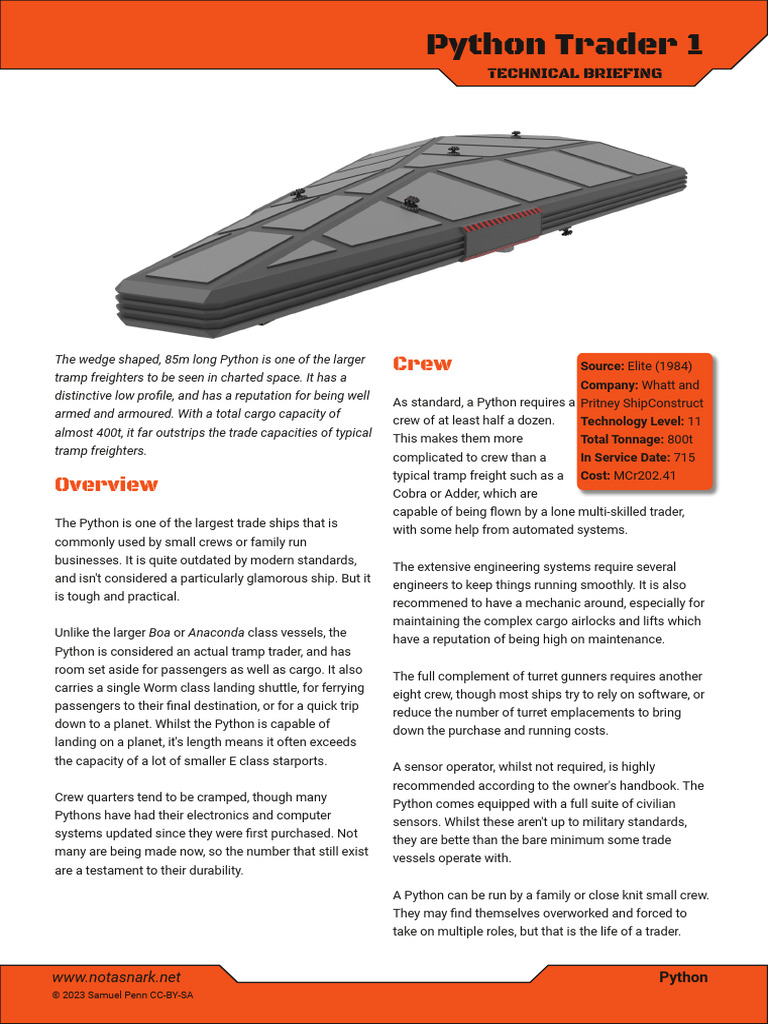 Python Trader 1
TECHNICAL BRIEFING

The wedge shaped, 85m long Python is one of the larger tramp freighters to be seen in charted space. It has a distinctive low profile, and has a reputation for being well armed and armoured. With a total cargo capacity of almost 400t, it far outstrips the trade capacities of typical tramp freighters.

Overview

The Python is one of the largest trade ships that is commonly used by small crews or family run businesses. It is quite outdated by modern standards, and isn't considered a particularly glamorous ship. But it is tough and practical.

Unlike the larger Boa or Anaconda class vessels, the Python is considered an actual tramp trader, and has room set aside for passengers as well as cargo. It also carries a single Worm class landing shuttle, for ferrying passengers to their final destination, or for a quick trip down to a planet. Whilst the Python is capable of landing on a planet, it's length means it often exceeds the capacity of a lot of smaller E class starports.

Crew quarters tend to be cramped, though many Pythons have had their electronics and computer systems updated since they were first purchased. Not many are being made now, so the number that still exist are a testament to their durability.

Crew

Source: Elite (1984)
Company: Whatt and Pritney ShipConstruct
Technology Level: 11
Total Tonnage: 800t
In Service Date: 715
Cost: MCr202.41

As standard, a Python requires a crew of at least half a dozen. This makes them more complicated to crew than a typical tramp freight such as a Cobra or Adder, which are capable of being flown by a lone multi-skilled trader, with some help from automated systems.

The extensive engineering systems require several engineers to keep things running smoothly. It is also recommened to have a mechanic around, especially for maintaining the complex cargo airlocks and lifts which have a reputation of being high on maintenance.

The full complement of turret gunners requires another eight crew, though most ships try to rely on software, or reduce the number of turret emplacements to bring down the purchase and running costs.

A sensor operator, whilst not required, is highly recommended according to the owner's handbook. The Python comes equipped with a full suite of civilian sensors. Whilst these aren't up to military standards, they are bette than the bare minimum some trade vessels operate with.

A Python can be run by a family or close knit small crew. They may find themselves overworked and forced to take on multiple roles, but that is the life of a trader.

www.notasnark.net
© 2023 Samuel Penn CC-BY-SA
Python