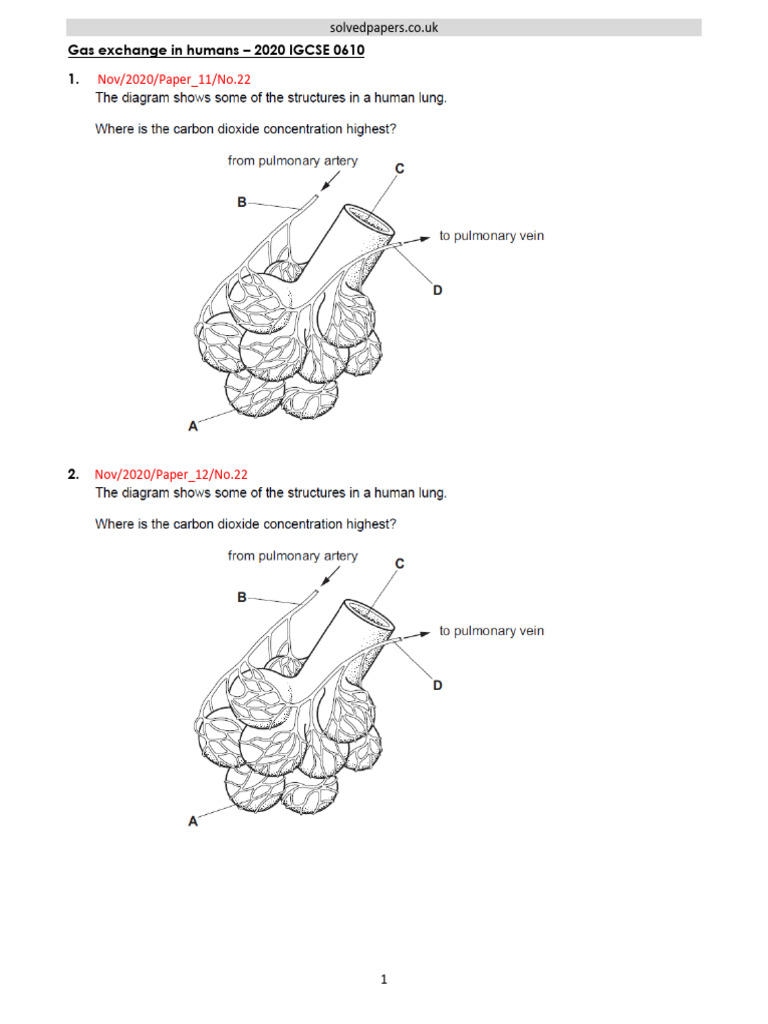 solvedpapers.co.uk

Gas exchange in humans – 2020 IGCSE 0610

1. Nov/2020/Paper_11/No.22
The diagram shows some of the structures in a human lung.

Where is the carbon dioxide concentration highest?

from pulmonary artery
C
B
to pulmonary vein
D
A

2. Nov/2020/Paper_12/No.22
The diagram shows some of the structures in a human lung.

Where is the carbon dioxide concentration highest?

from pulmonary artery
C
B
to pulmonary vein
D
A

1