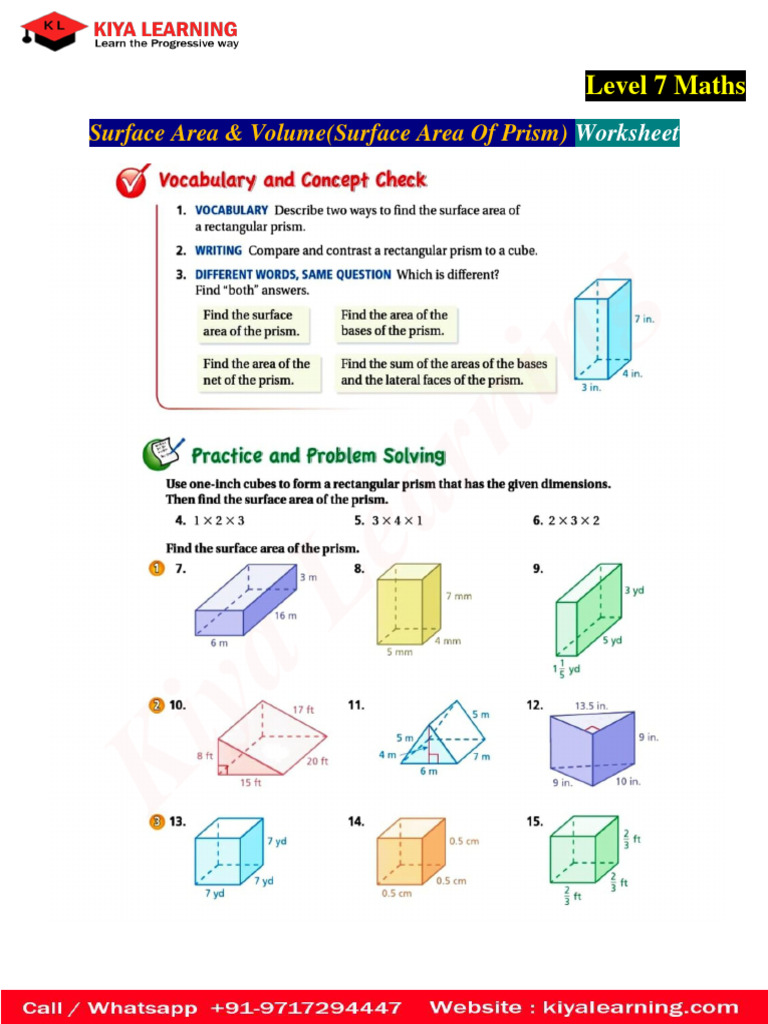 KL KIYA LEARNING
Learn the Progressive way

Level 7 Maths

Surface Area & Volume(Surface Area Of Prism) Worksheet

Vocabulary and Concept Check

1. VOCABULARY Describe two ways to find the surface area of a rectangular prism.

2. WRITING Compare and contrast a rectangular prism to a cube.

3. DIFFERENT WORDS, SAME QUESTION Which is different? Find "both" answers.

Find the surface area of the prism.

Find the area of the bases of the prism.

Find the area of the net of the prism.

Find the sum of the areas of the bases and the lateral faces of the prism.

7 in.
4 in.
3 in.

Practice and Problem Solving

Use one-inch cubes to form a rectangular prism that has the given dimensions. Then find the surface area of the prism.

4. $1 \times 2 \times 3$
5. $3 \times 4 \times 1$
6. $2 \times 3 \times 2$

Find the surface area of the prism.

1 7.
3 m
16 m
6 m

8.
7 mm
4 mm
5 mm

9.
3 yd
5 yd
$1\frac{1}{5}$ yd

2 10.
17 ft
8 ft
20 ft
15 ft

11.
5 m
5 m
4 m
7 m
6 m

12.
13.5 in.
9 in.
9 in.
10 in.

3 13.
7 yd
7 yd
7 yd

14.
0.5 cm
0.5 cm
0.5 cm

15.
$\frac{2}{3}$ ft
$\frac{2}{3}$ ft
$\frac{2}{3}$ ft

Kiya Learning

Call / Whatsapp +91-9717294447 Website : kiyalearning.com